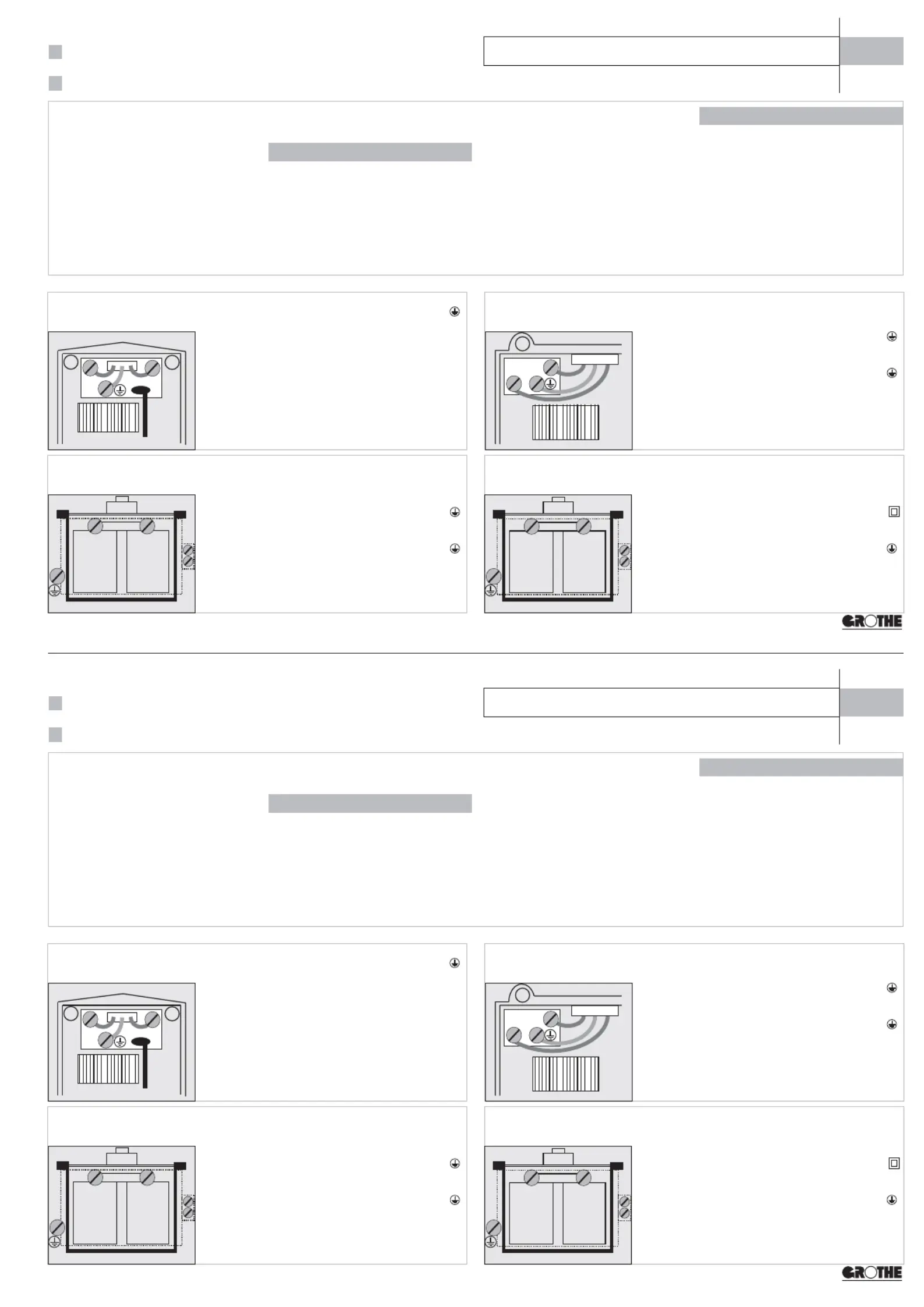 GROTHE

GROTHE