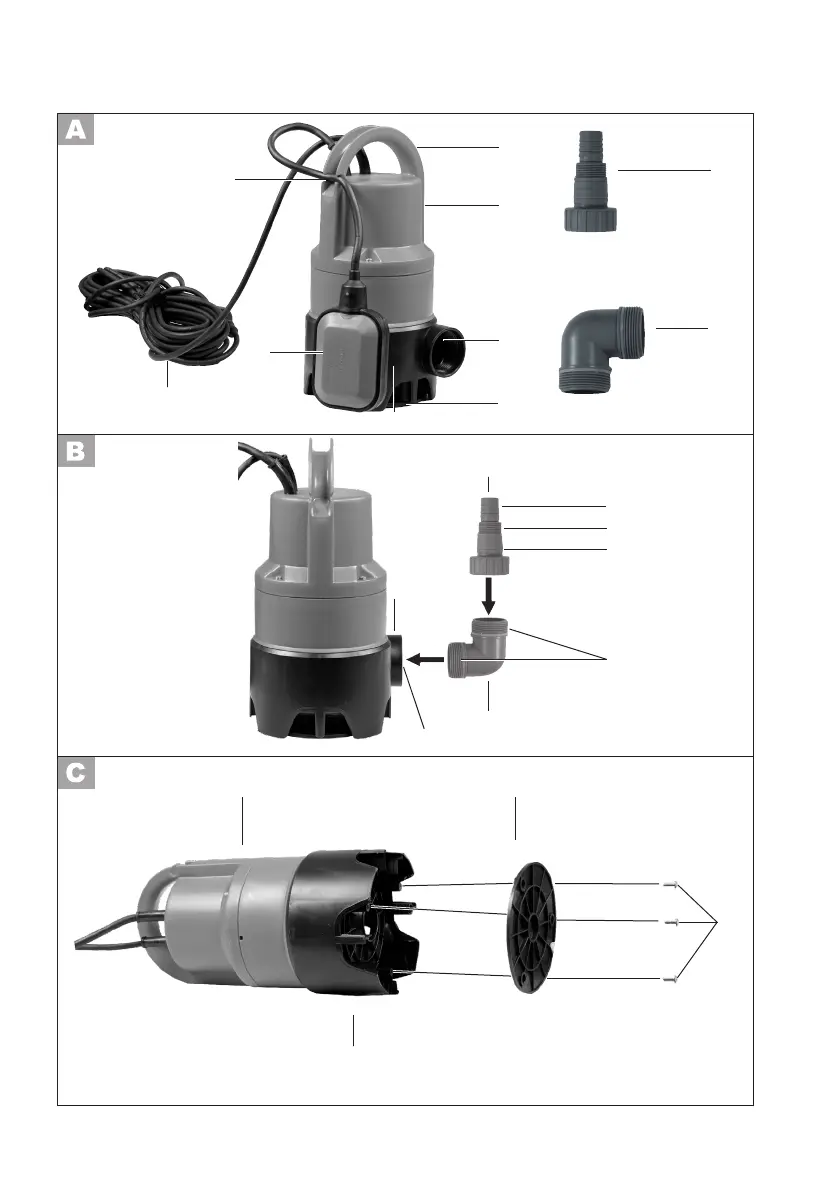 A

B

C