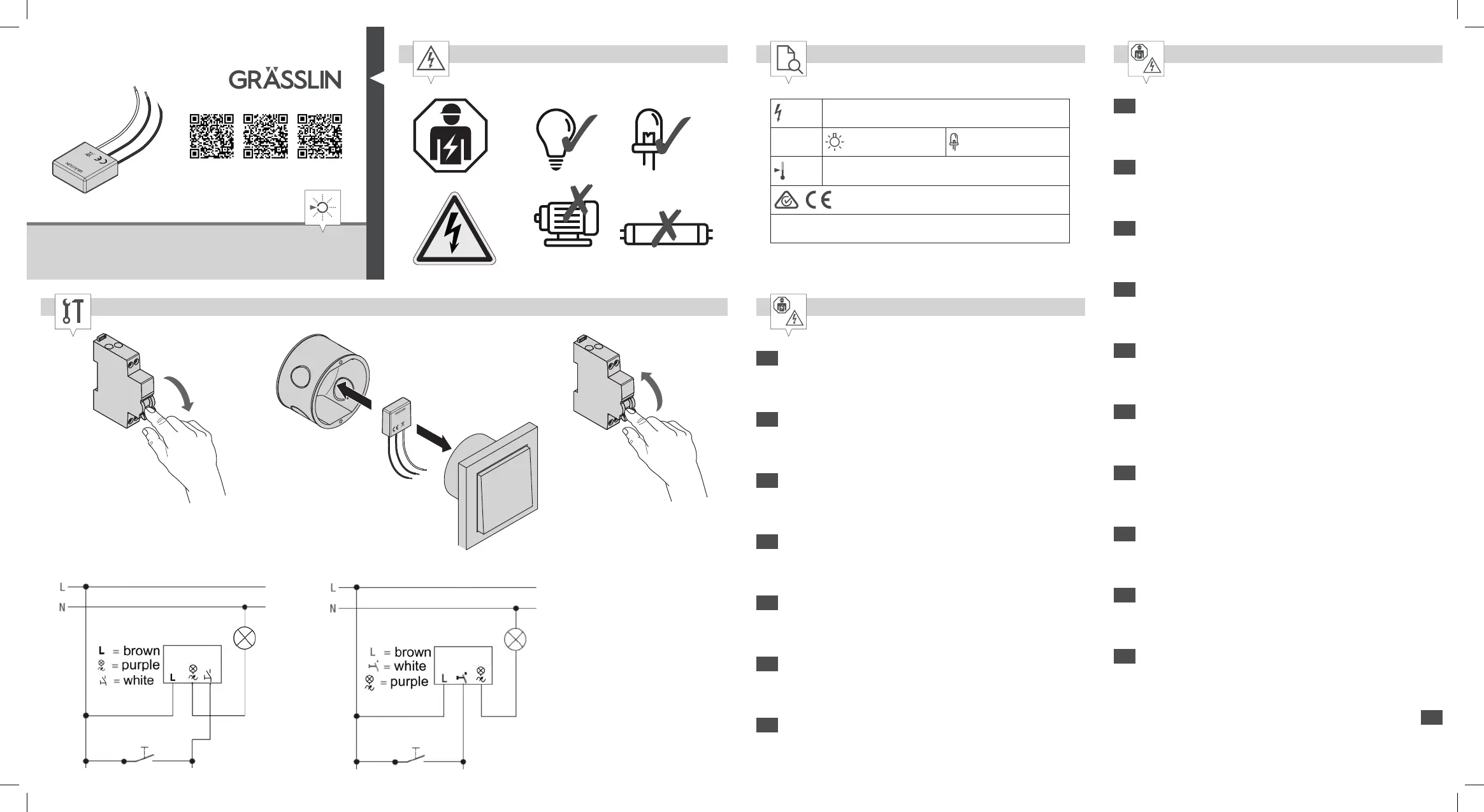 GRÄSSLIN

L
N
L = brown
= purple
= white
L

L
N
L = brown
= white
= purple
L