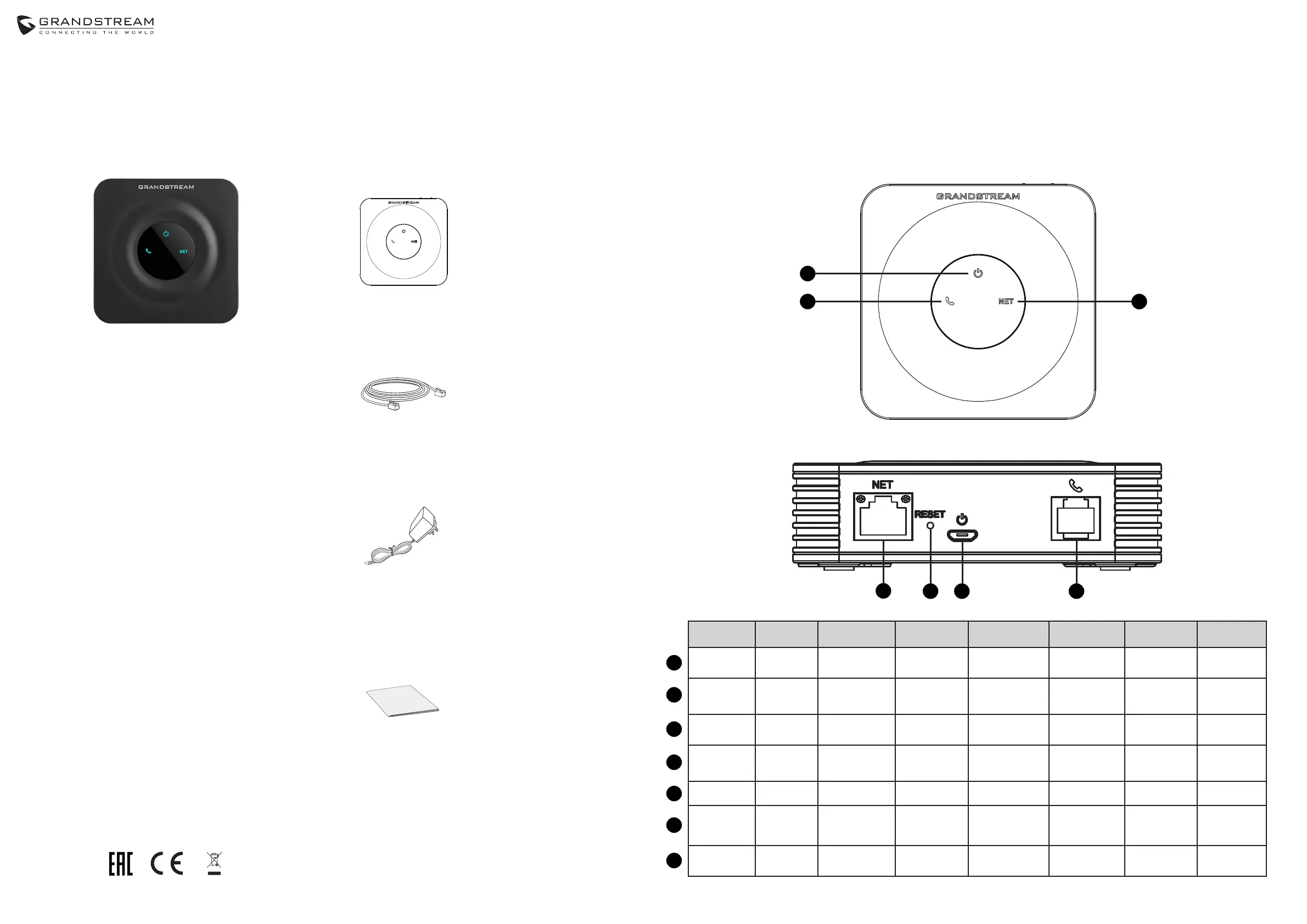 GRANDSTREAM
CONNECTING THE WORLD

GRANDSTREAM

NET

GRANDSTREAM

NET

GRANDSTREAM

NET

NET

RESET

EAC CE