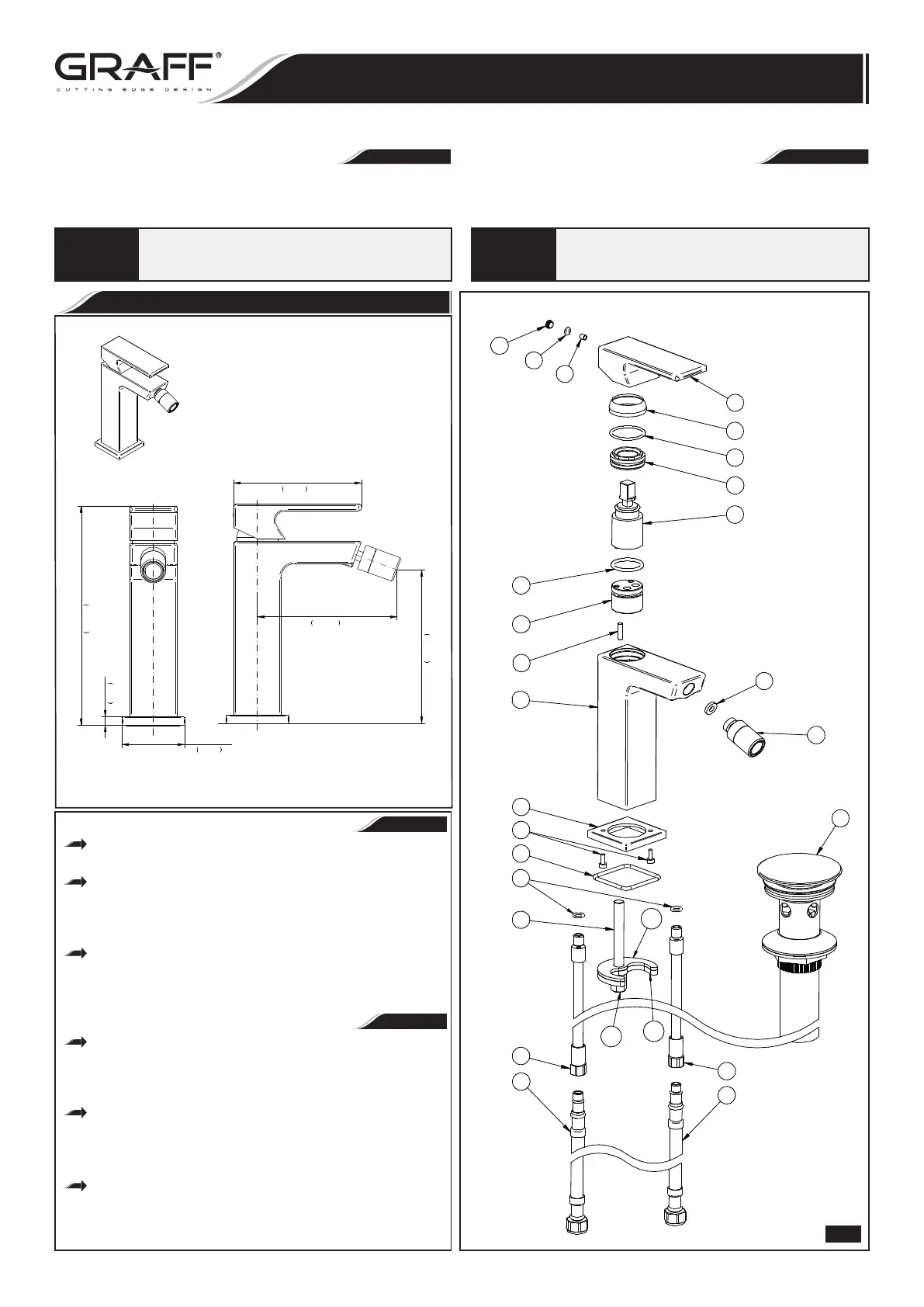 GRAFF®
CUTTING EDGE DESIGN