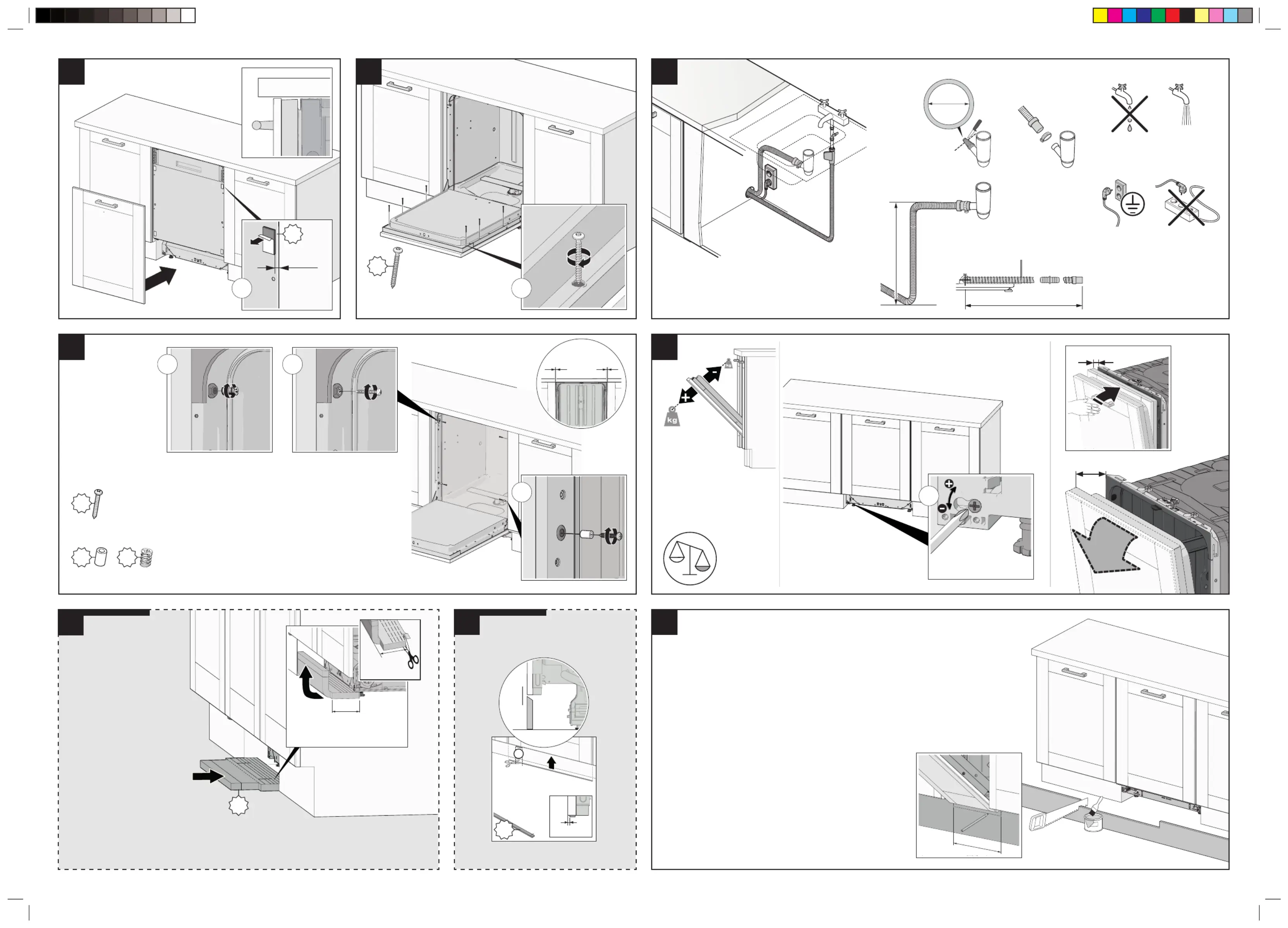 kg