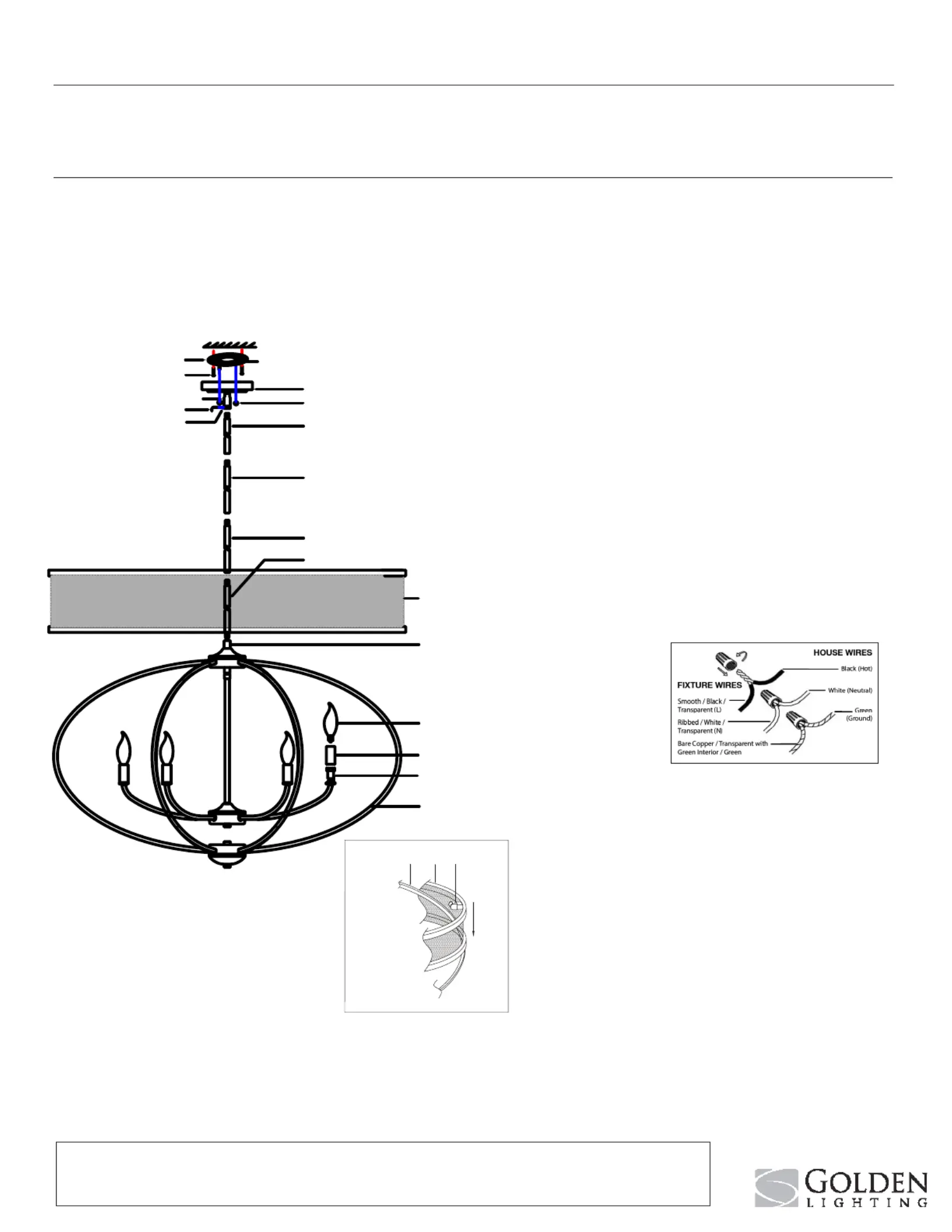 HOUSE WIRES

Black (Hot)

FIXTURE WIRES

White (Neutral)

Smooth / Black / Transparent (L)

Green (Ground)

Ribbed / White / Transparent (N)

Bare Copper / Transparent with Green Interior / Green

GOLDEN LIGHTING