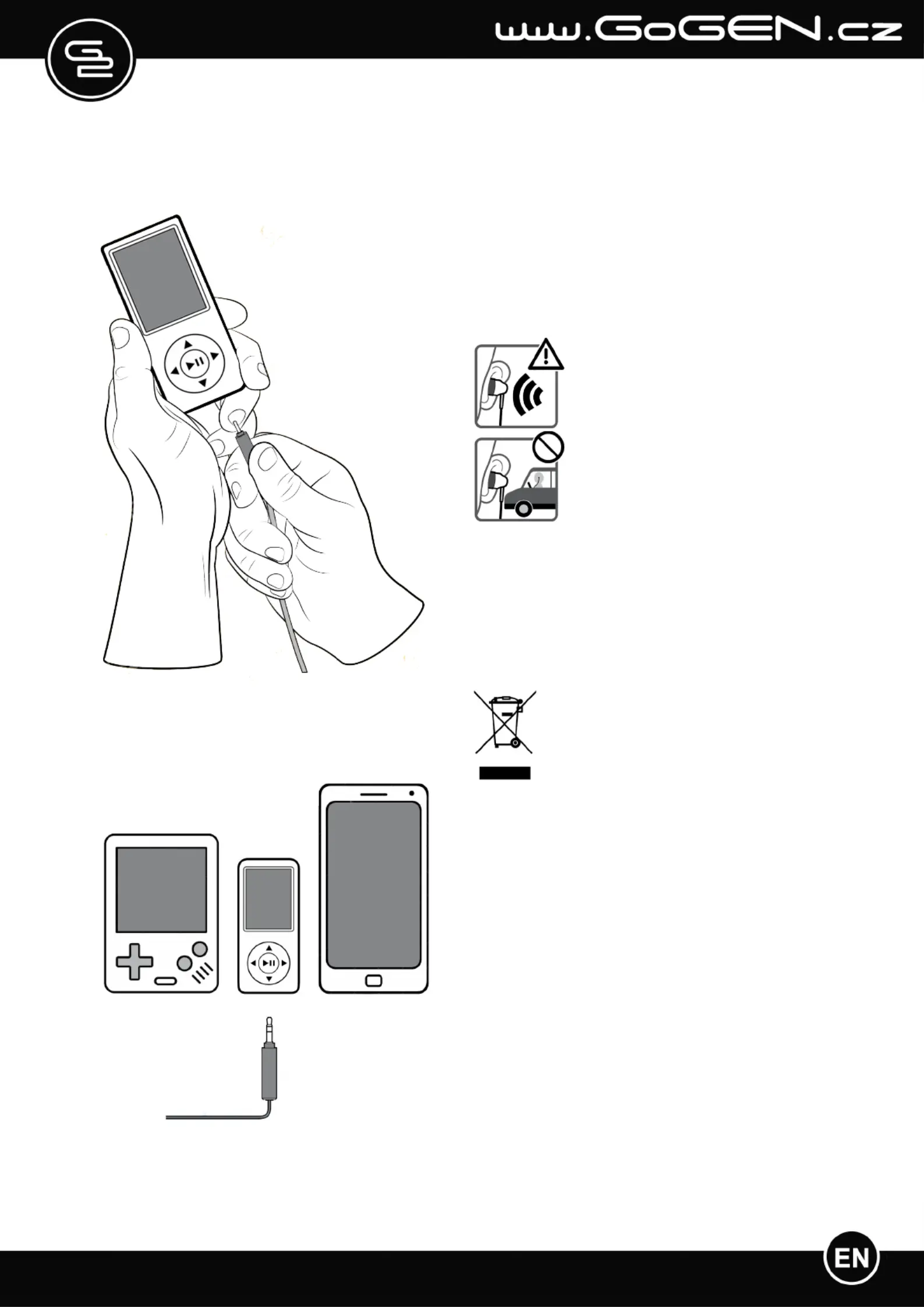 www.GoGEN.cz

EN