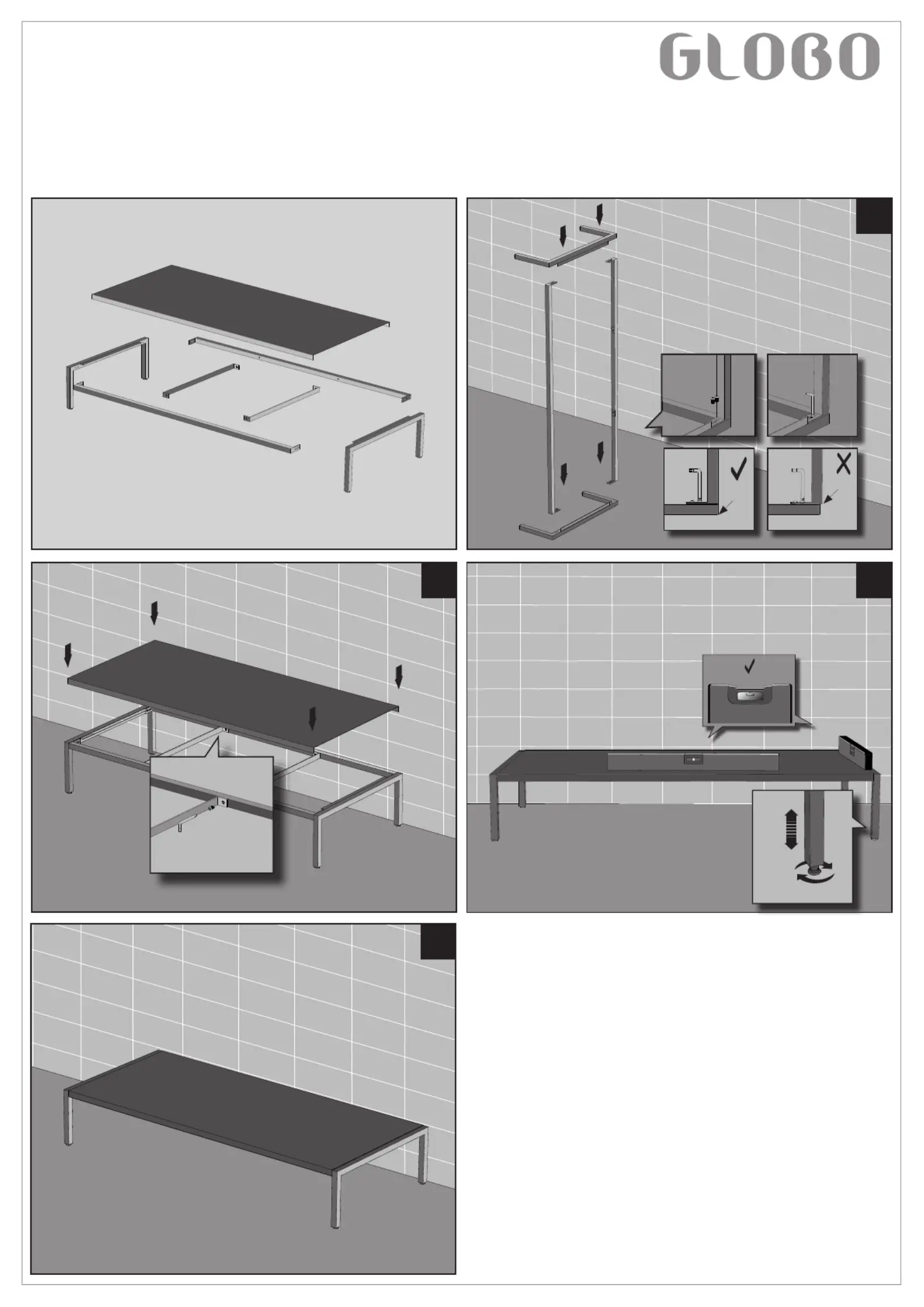 GLOBO