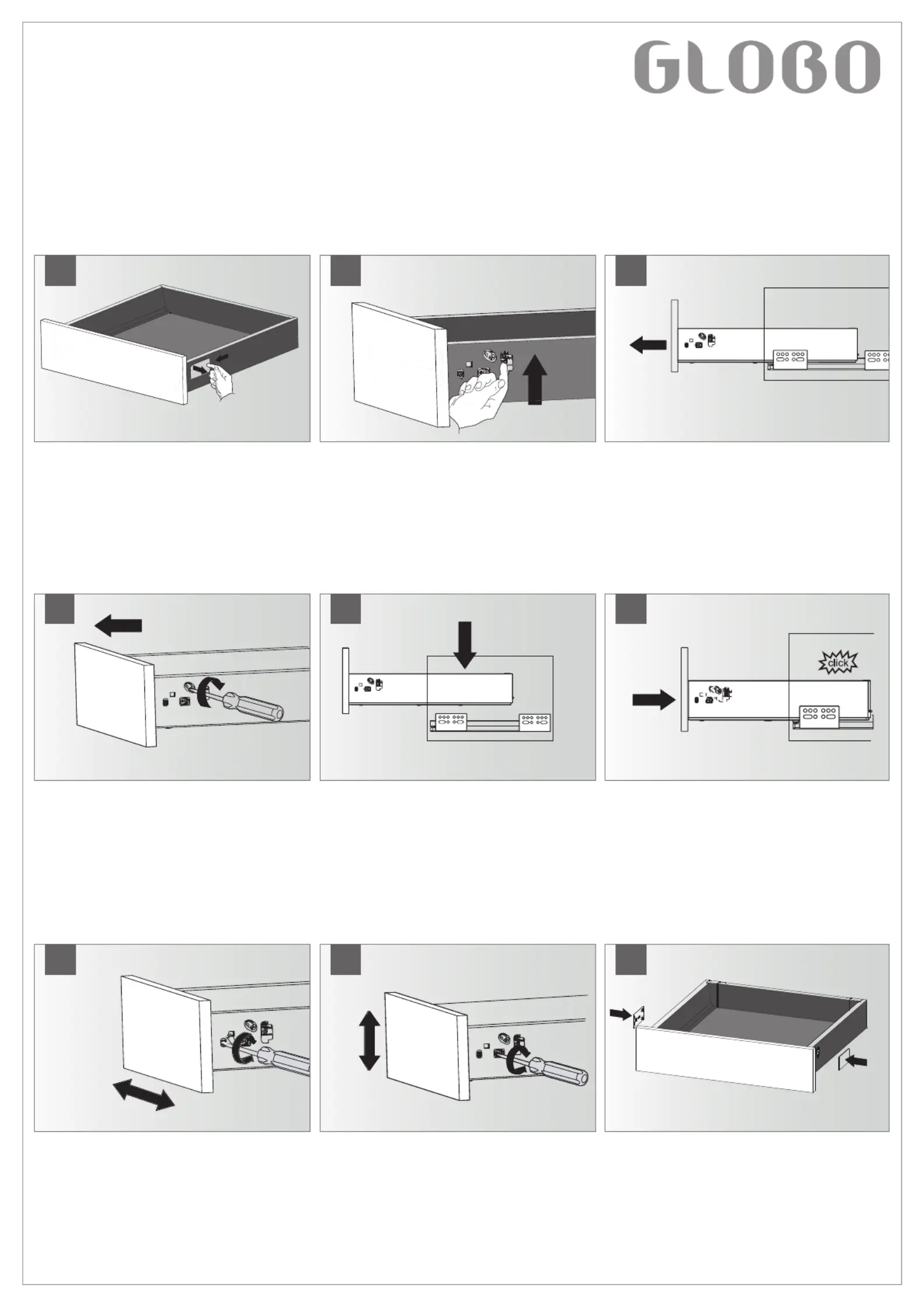 GLOBO

click