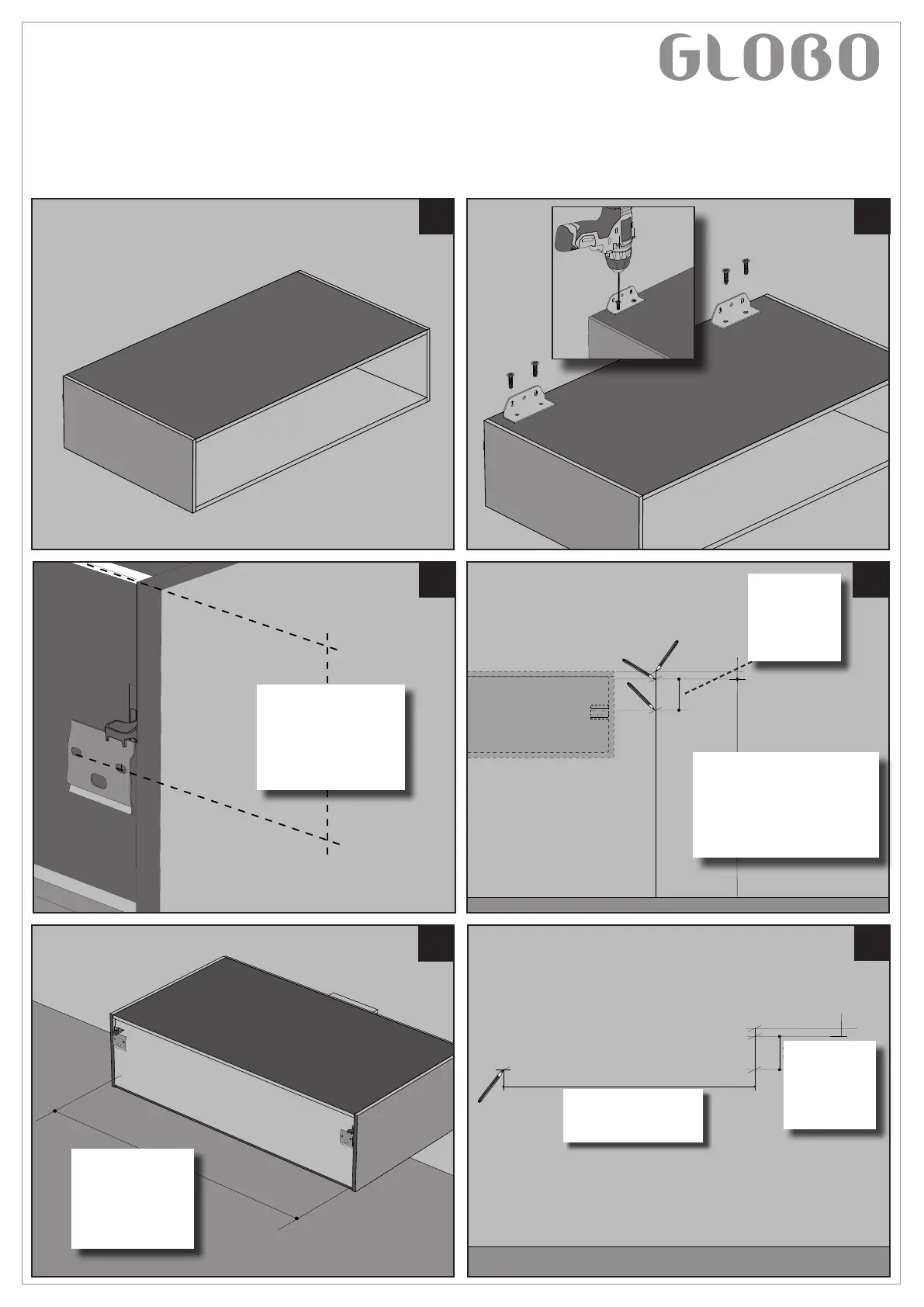 GLOBO