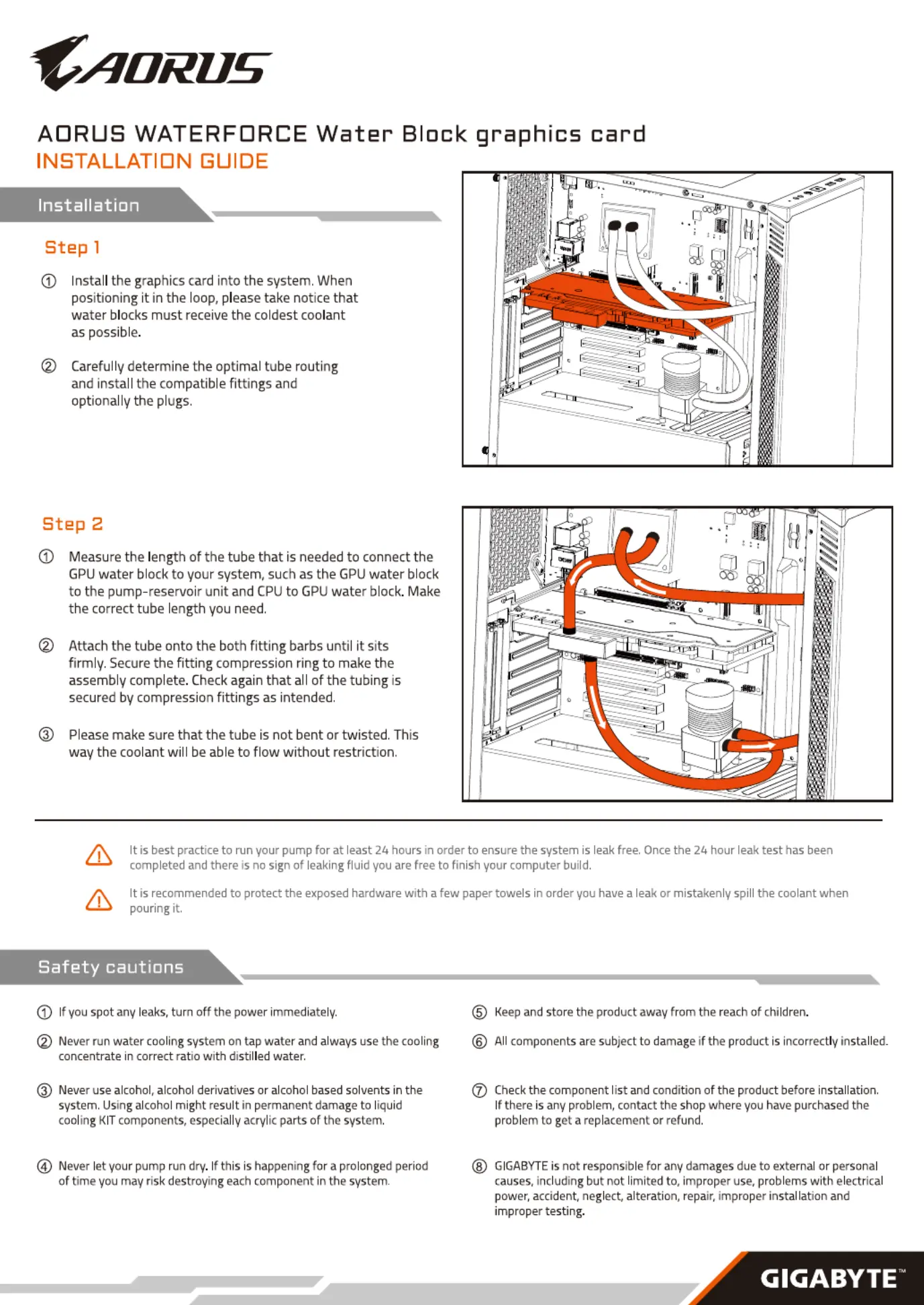 AORUS

AORUS WATERFORCE Water Block graphics card
INSTALLATION GUIDE

Installation

Step 1

① Install the graphics card into the system. When positioning it in the loop, please take notice that water blocks must receive the coldest coolant as possible.

② Carefully determine the optimal tube routing and install the compatible fittings and optionally the plugs.

Step 2

① Measure the length of the tube that is needed to connect the GPU water block to your system, such as the GPU water block to the pump-reservoir unit and CPU to GPU water block. Make the correct tube length you need.

② Attach the tube onto the both fitting barbs until it sits firmly. Secure the fitting compression ring to make the assembly complete. Check again that all of the tubing is secured by compression fittings as intended.

③ Please make sure that the tube is not bent or twisted. This way the coolant will be able to flow without restriction.

It is best practice to run your pump for at least 24 hours in order to ensure the system is leak free. Once the 24 hour leak test has been completed and there is no sign of leaking fluid you are free to finish your computer build.

It is recommended to protect the exposed hardware with a few paper towels in order you have a leak or mistakenly spill the coolant when pouring it.

Safety cautions

① If you spot any leaks, turn off the power immediately.

② Never run water cooling system on tap water and always use the cooling concentrate in correct ratio with distilled water.

③ Never use alcohol, alcohol derivatives or alcohol based solvents in the system. Using alcohol might result in permanent damage to liquid cooling KIT components, especially acrylic parts of the system.

④ Never let your pump run dry. If this is happening for a prolonged period of time you may risk destroying each component in the system.

⑤ Keep and store the product away from the reach of children.

⑥ All components are subject to damage if the product is incorrectly installed.

⑦ Check the component list and condition of the product before installation. If there is any problem, contact the shop where you have purchased the problem to get a replacement or refund.

⑧ GIGABYTE is not responsible for any damages due to external or personal causes, including but not limited to, improper use, problems with electrical power, accident, neglect, alteration, repair, improper installation and improper testing.

GIGABYTE™