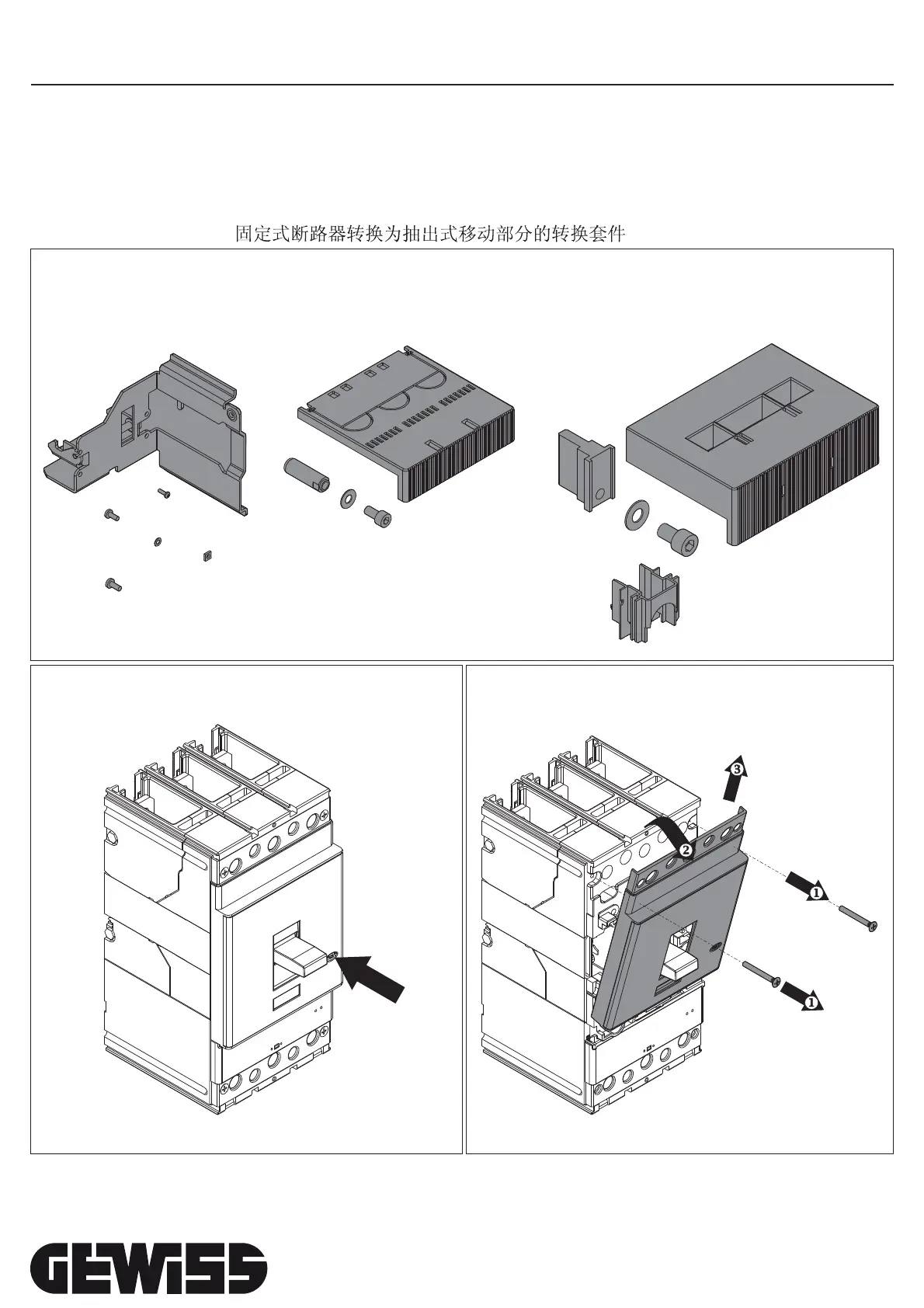 固定式断路器转换为抽出式移动部分的转换套件

3

2

1

1

GEWISS