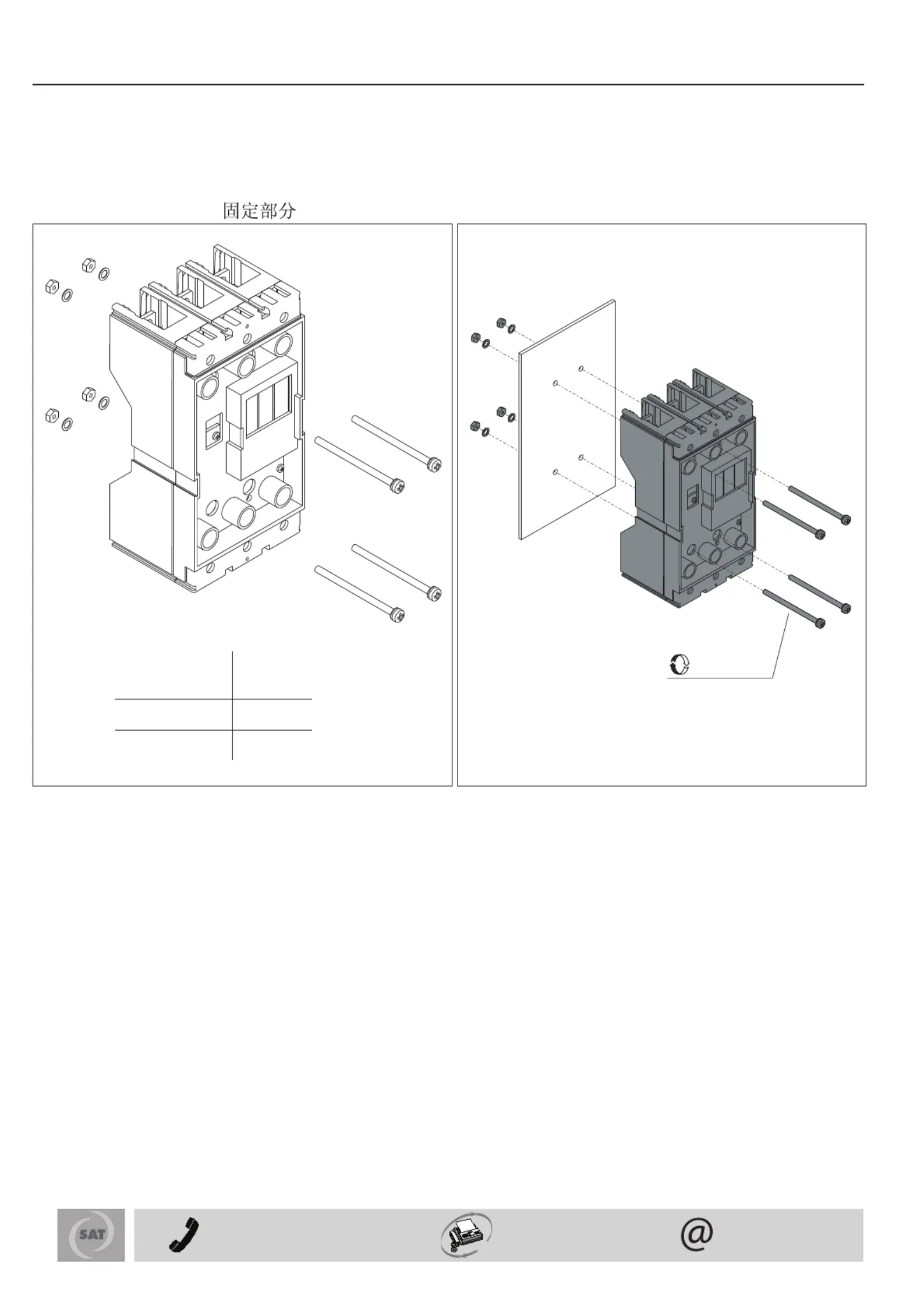 固定部分

SAT

@