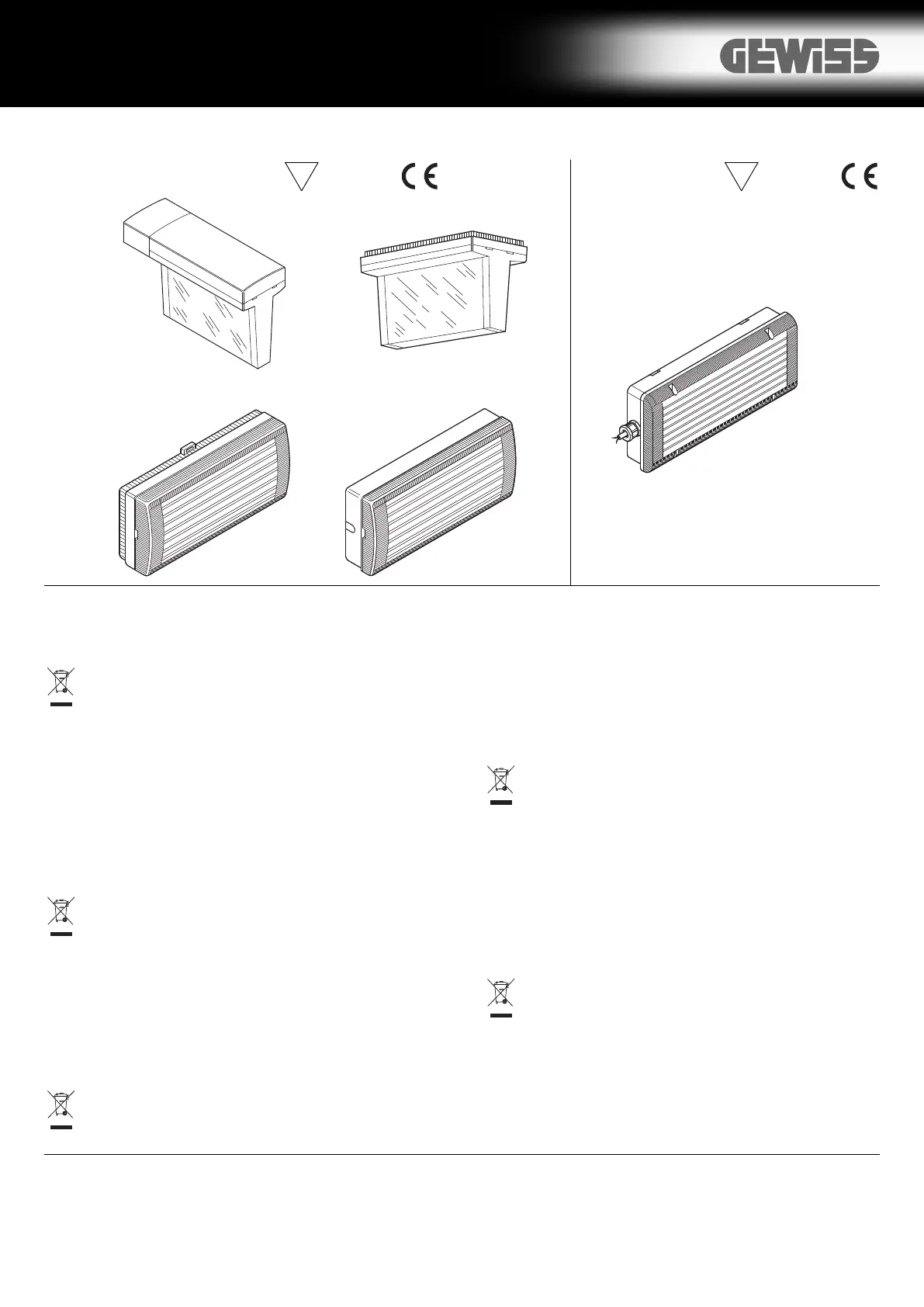 GEWISS

CE

CE