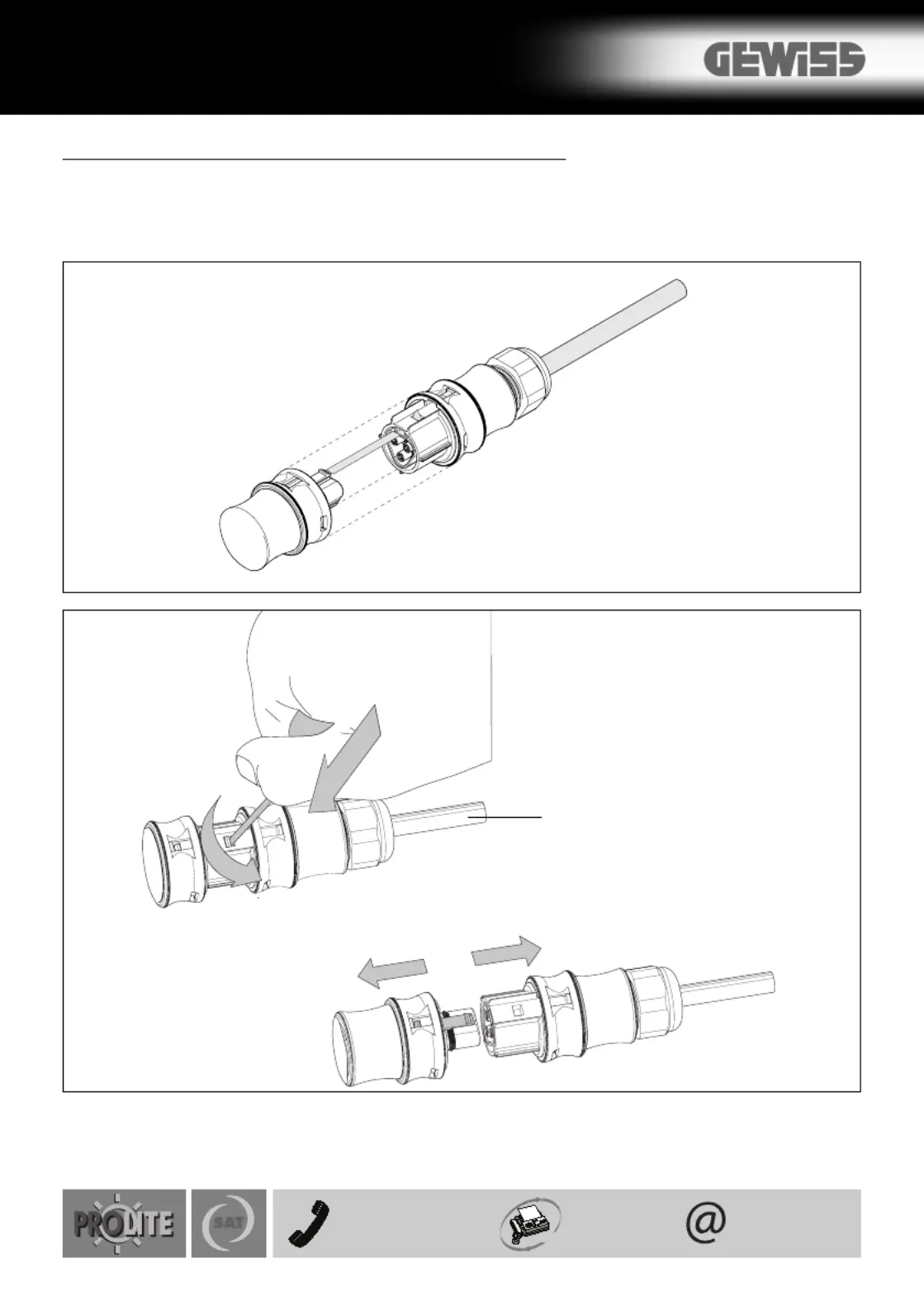 GEWISS

PROLITE

SAT

@