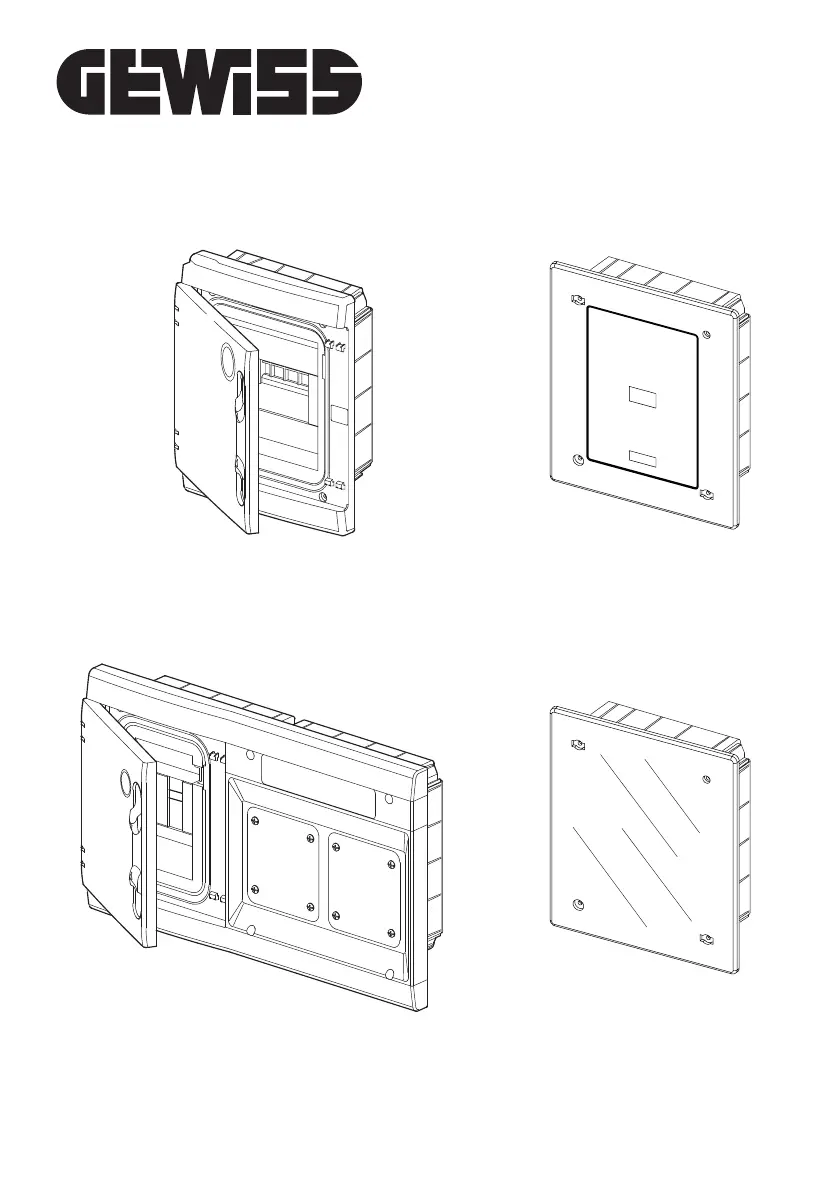 GEWISS