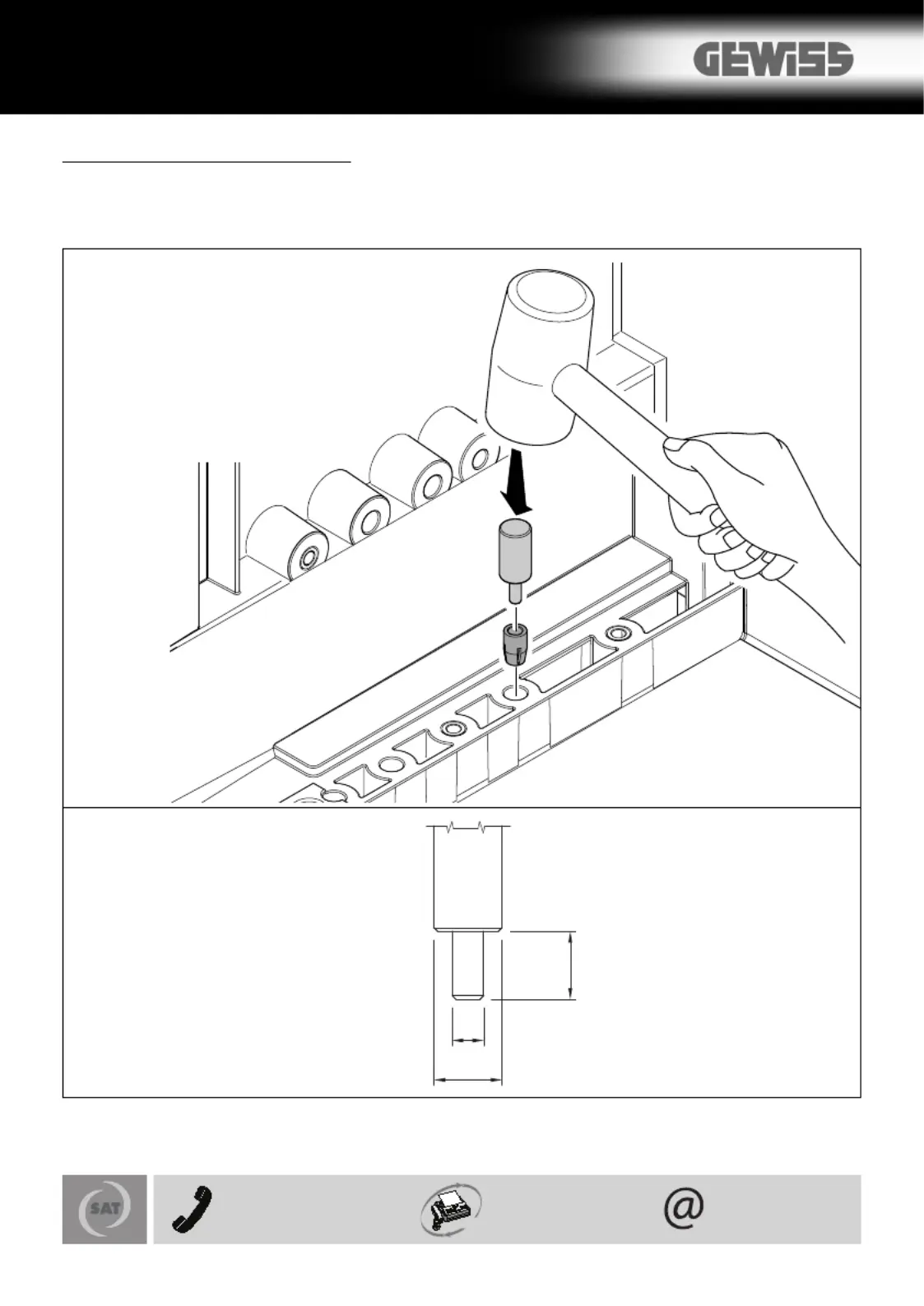 GEWISS

SAT

@