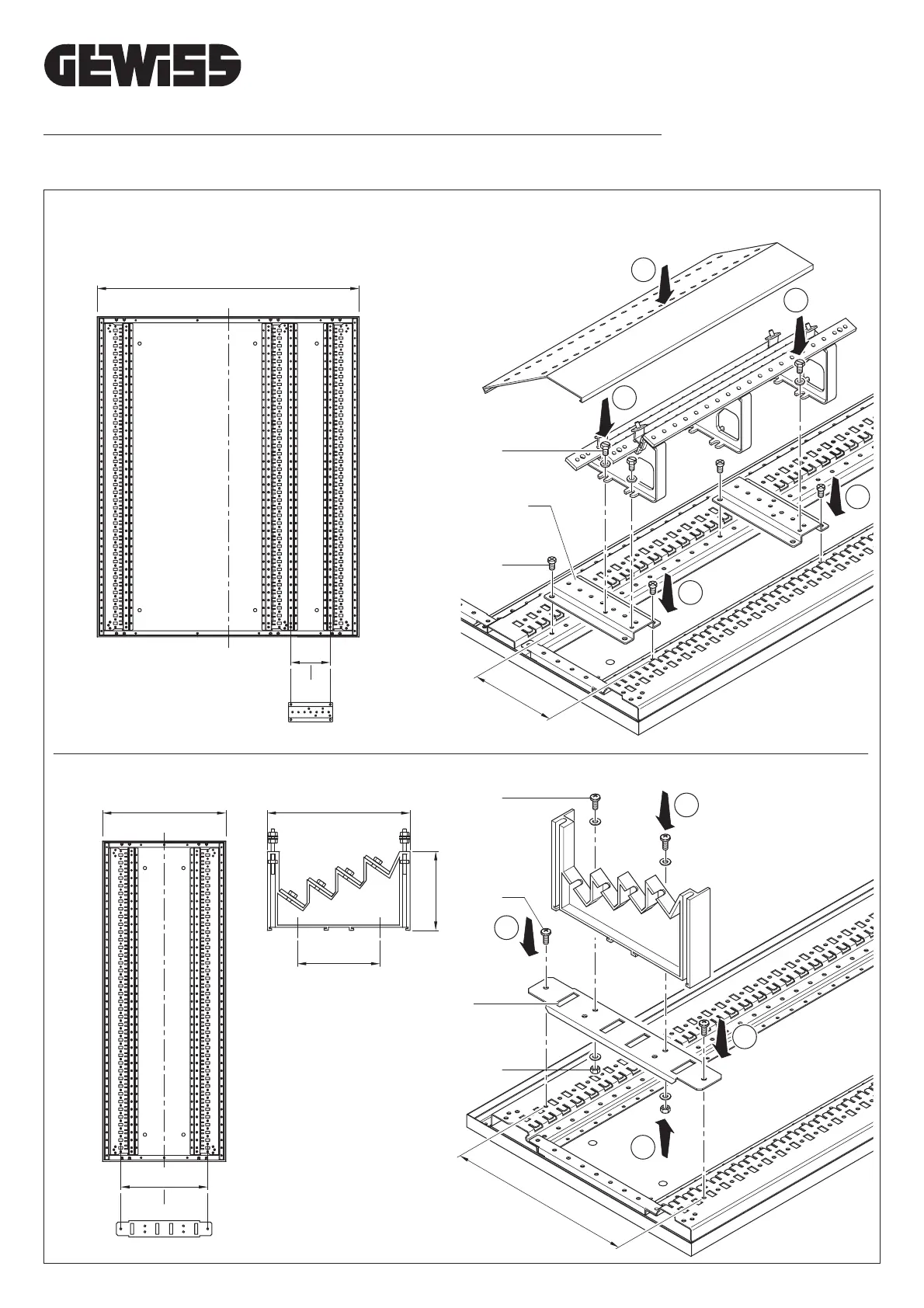 GEWISS