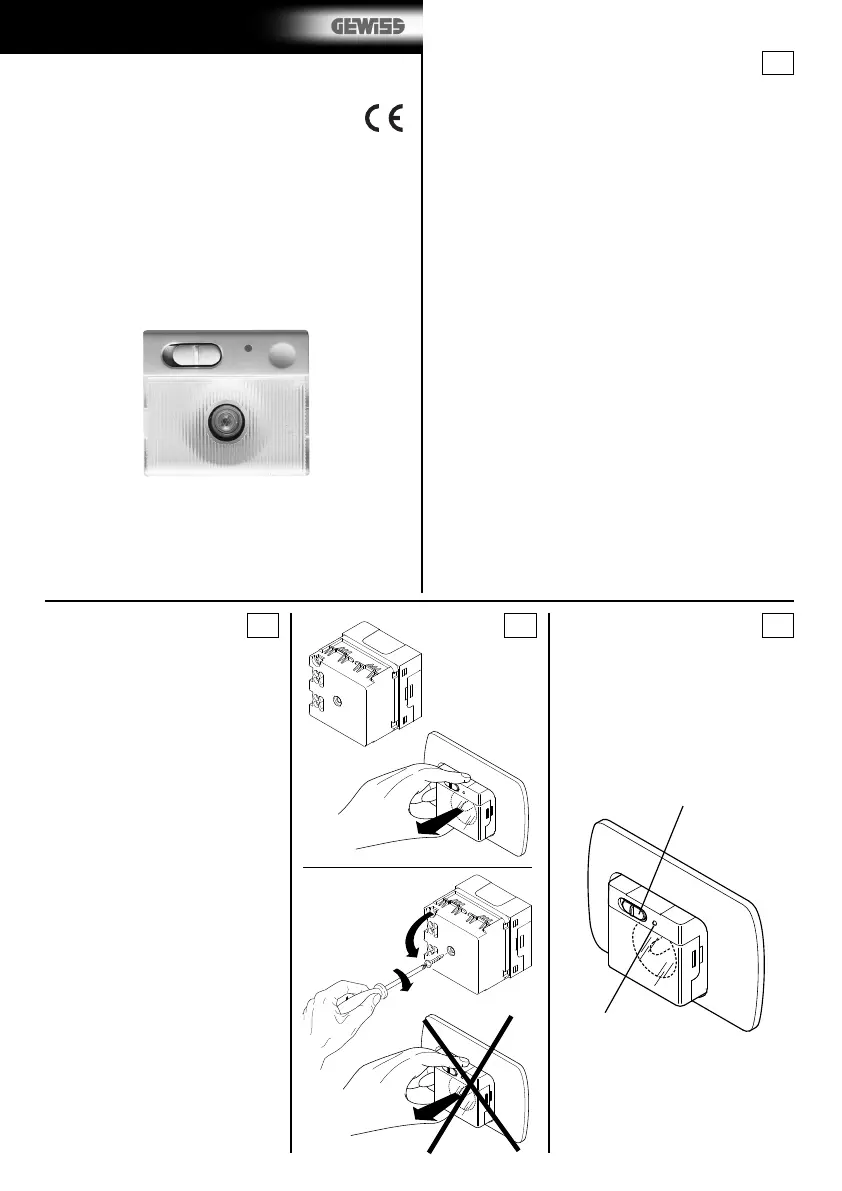 GEWISS

CE