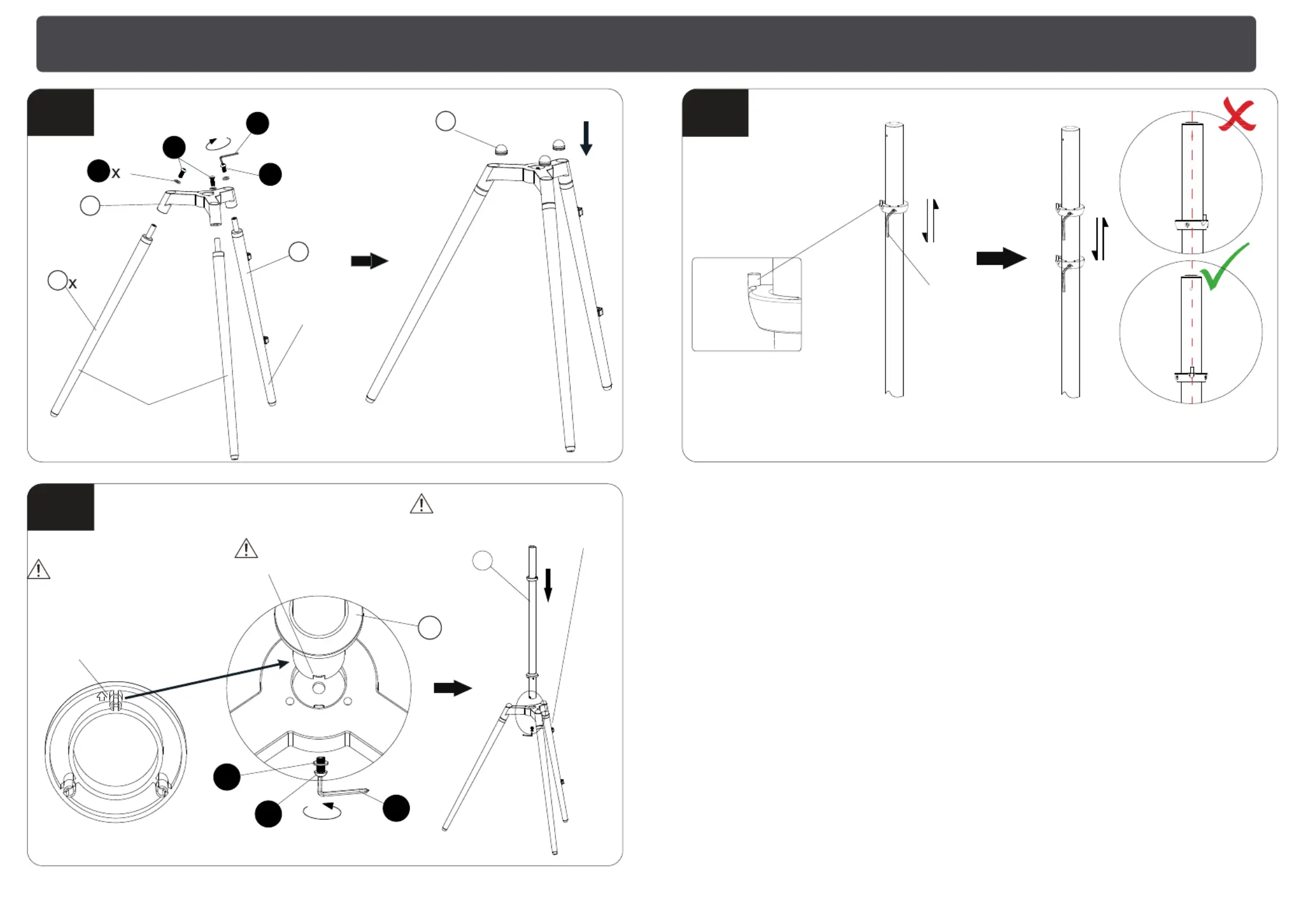 x

x