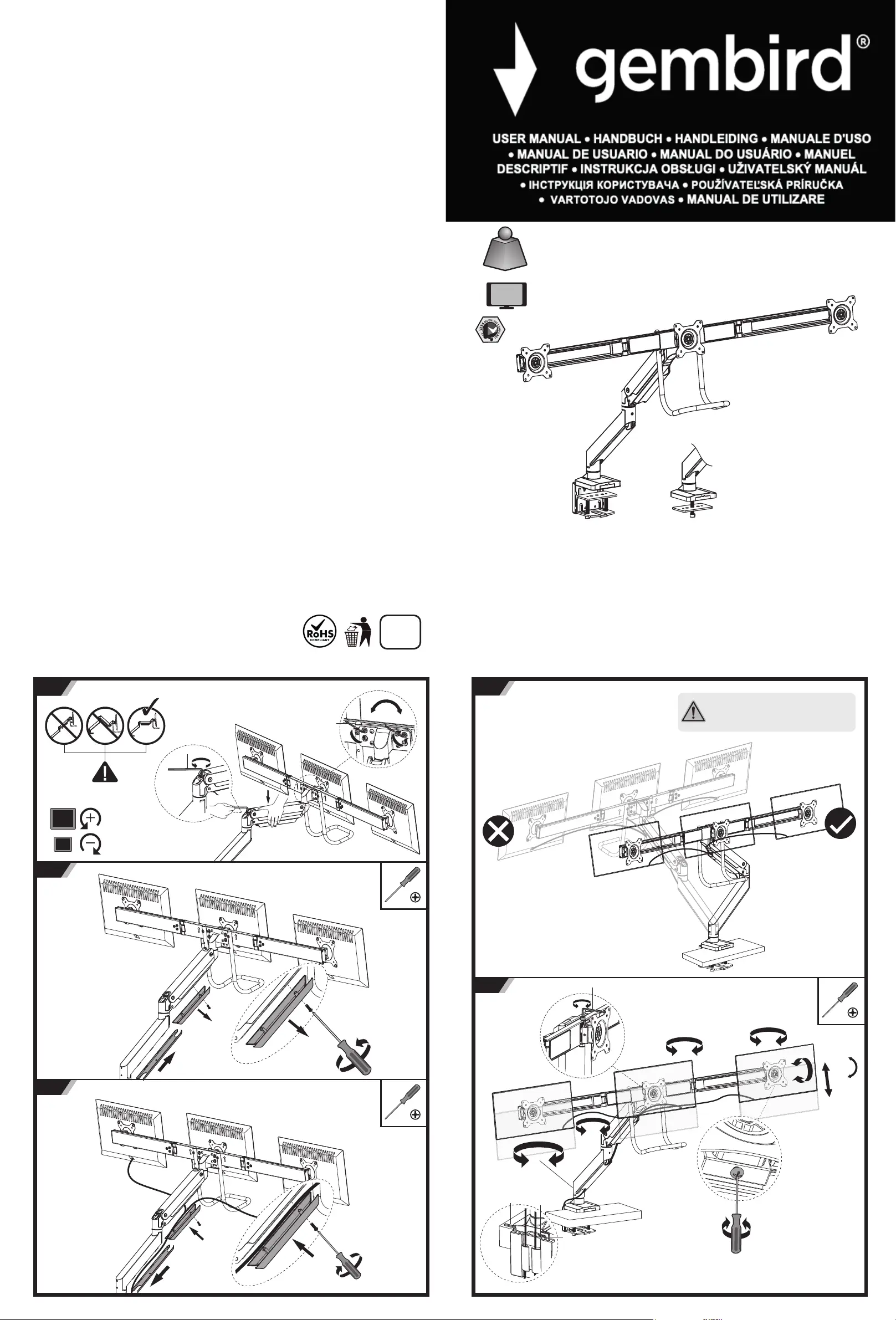 gembird®

USER MANUAL • HANDBUCH • HANDLEIDING • MANUALE D'USO • MANUAL DE USUARIO • MANUAL DO USUÁRIO • MANUEL DESCRIPTIF • INSTRUKCJA OBSŁUGI • UŽIVATELSKÝ MANUÁL • ІНСТРУКЦІЯ КОРИСТУВАЧА • POUŽÍVATEĽSKÁ PRÍRUČKA • VARTOTOJO VADOVAS • MANUAL DE UTILIZARE

RoHS COMPLIANT