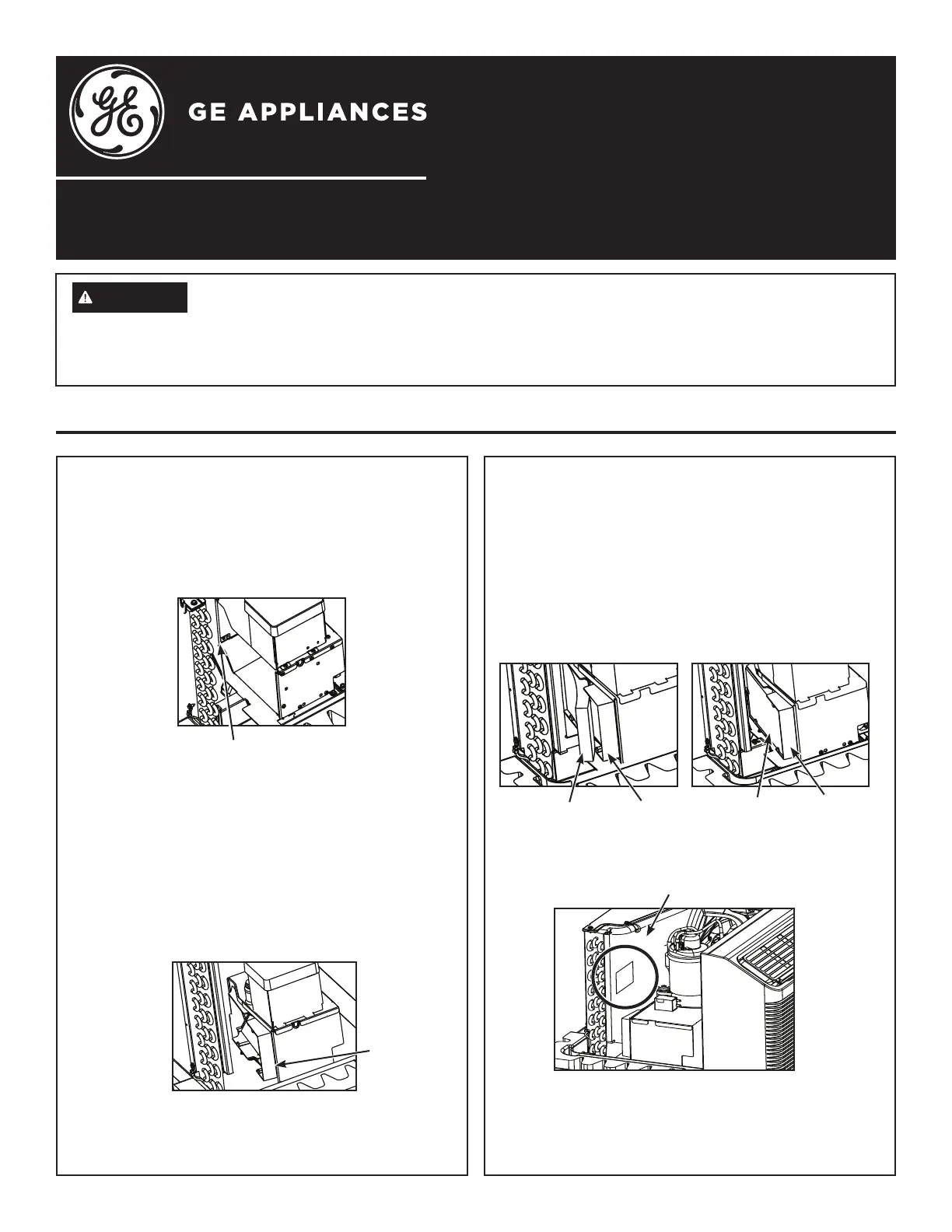 GE APPLIANCES