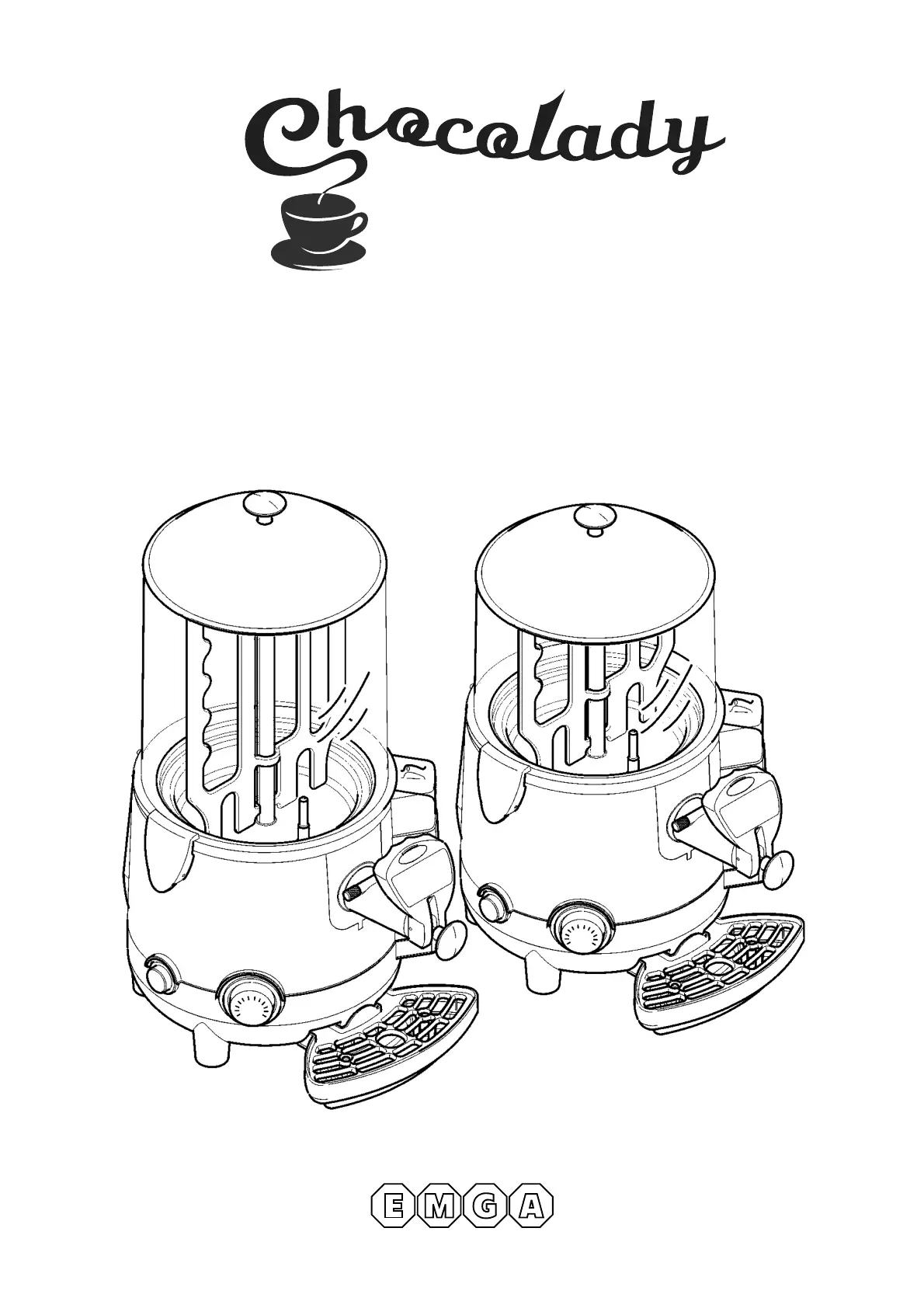 Chocolady

EMGA