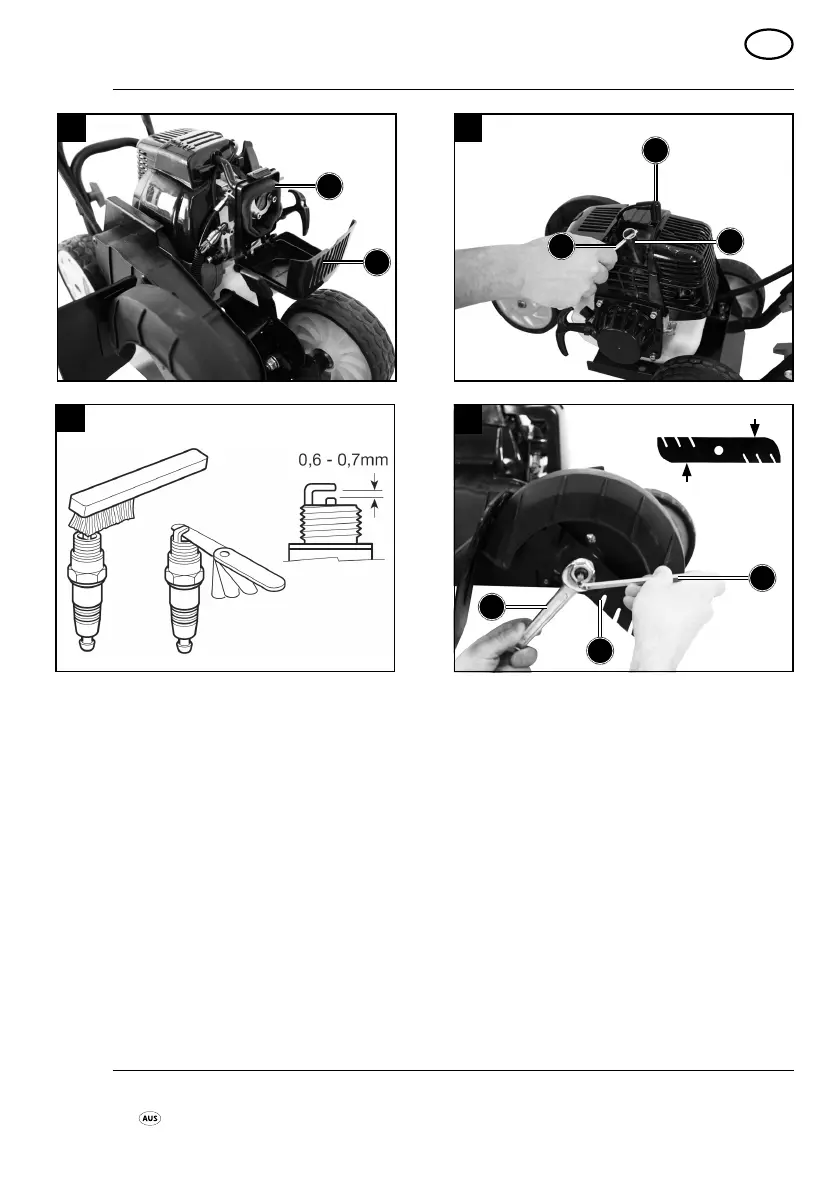 0,6 - 0,7mm

AUS