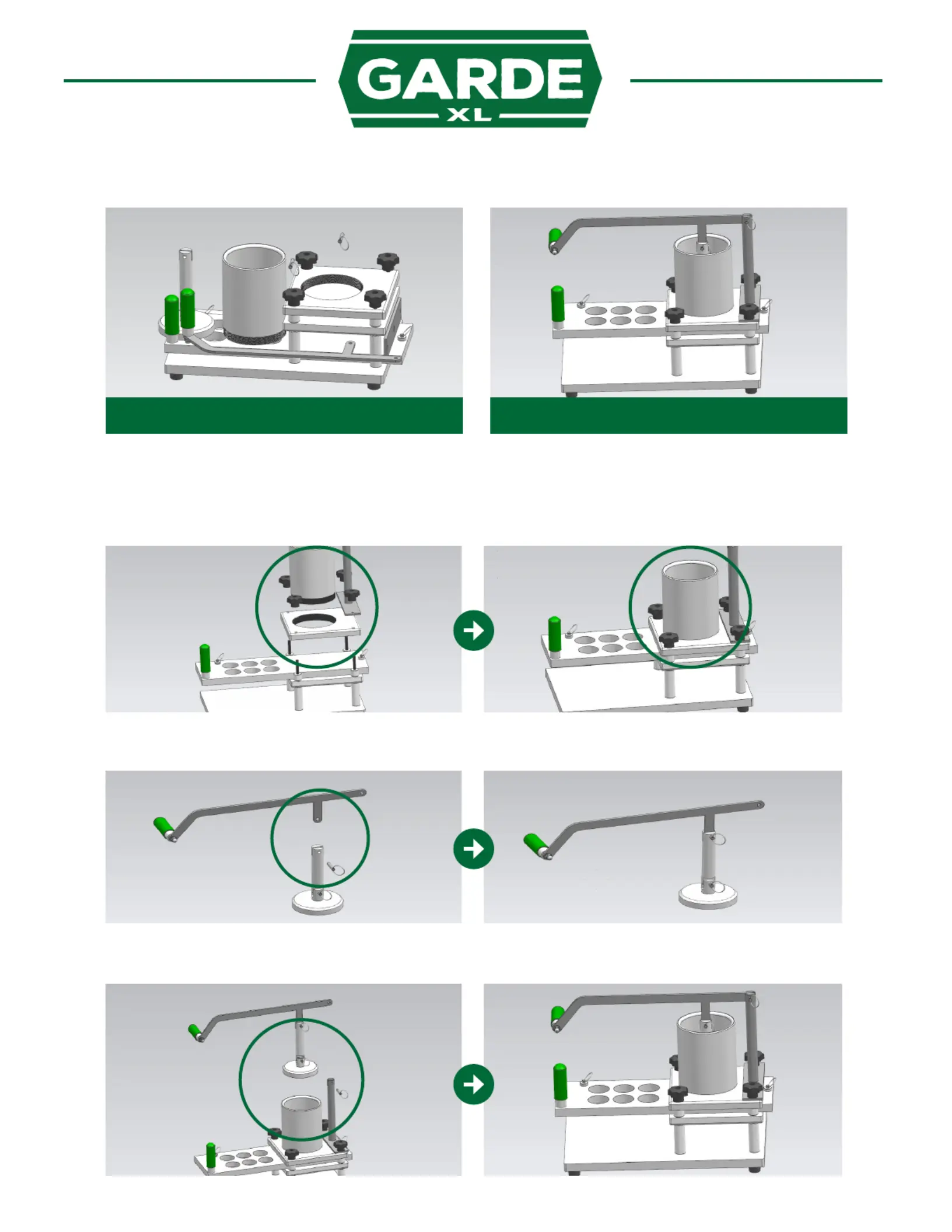 GARDE
XL