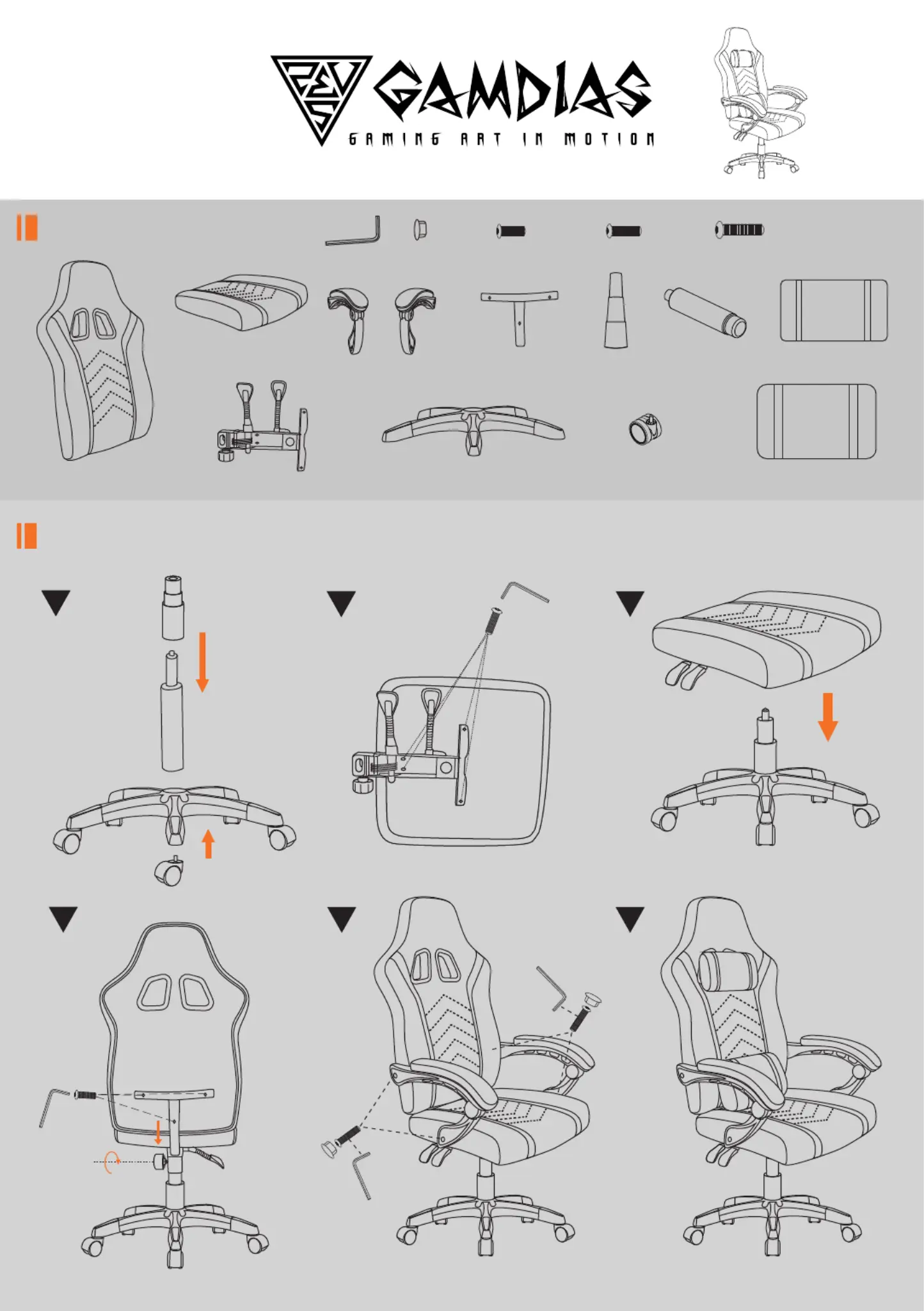 ZEUS

GAMDIAS

GAMING ART IN MOTION