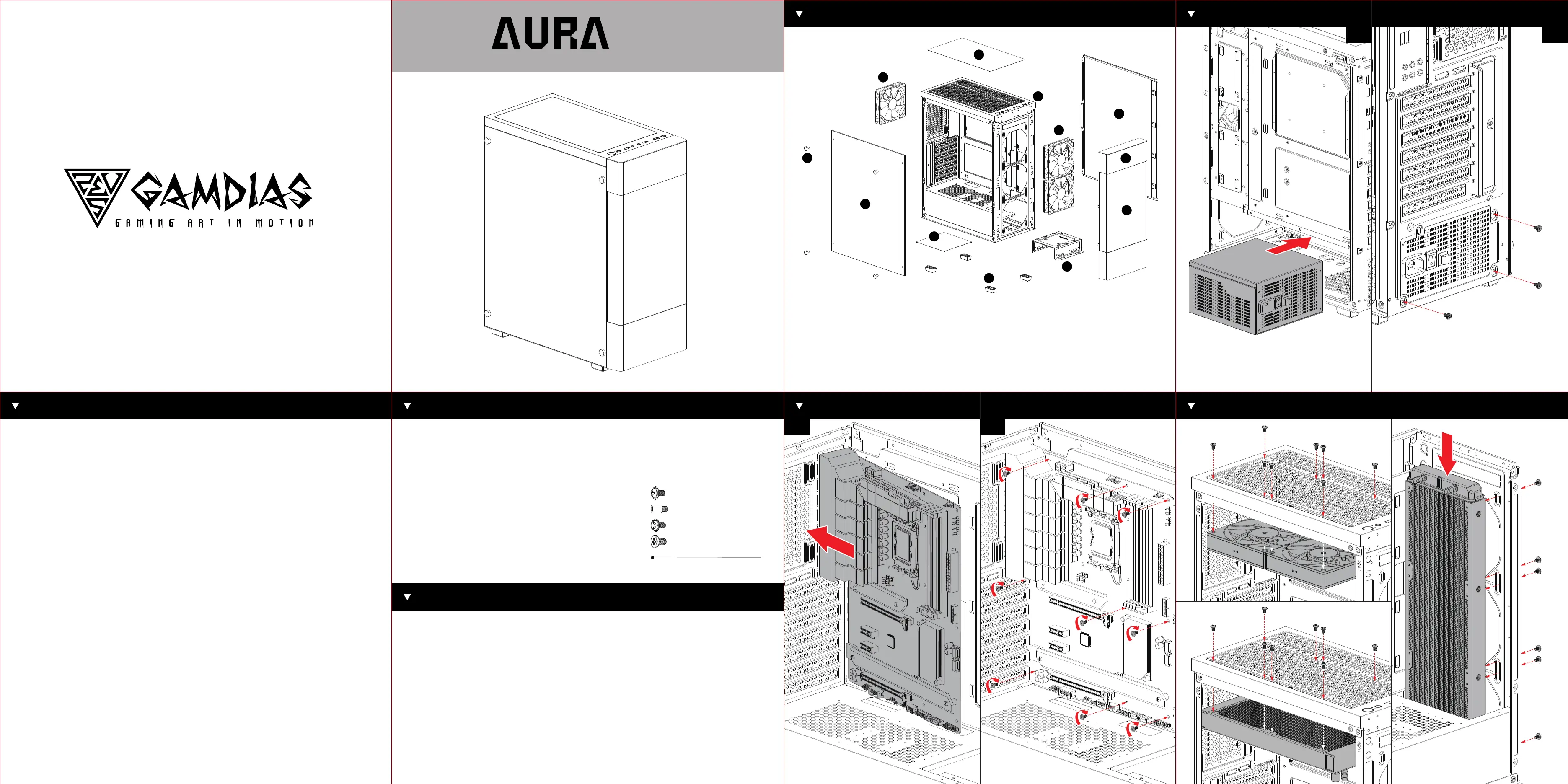 GAMDIAS
GAMING ART IN MOTION

AURA