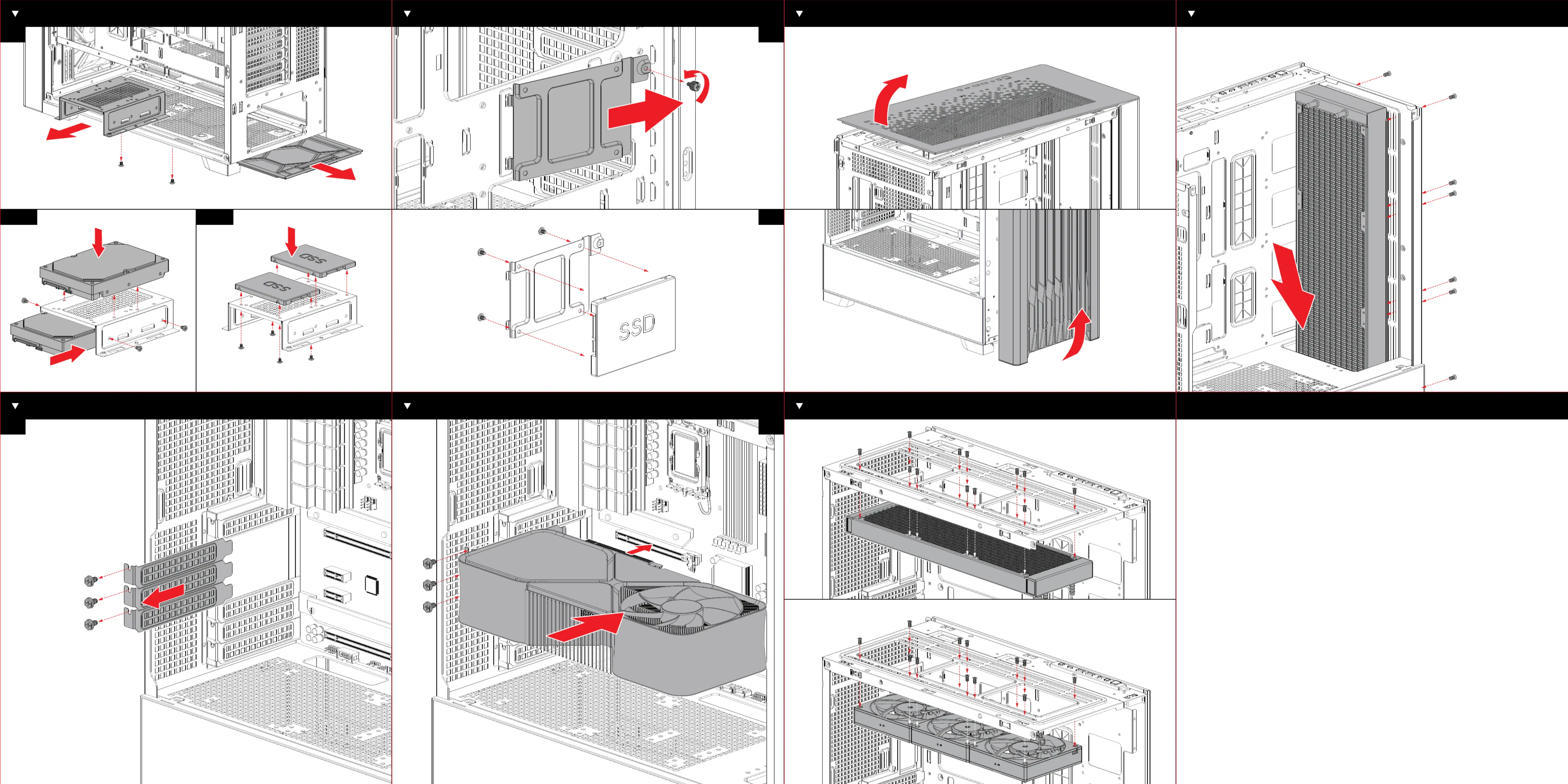 SSD

SSD

SSD