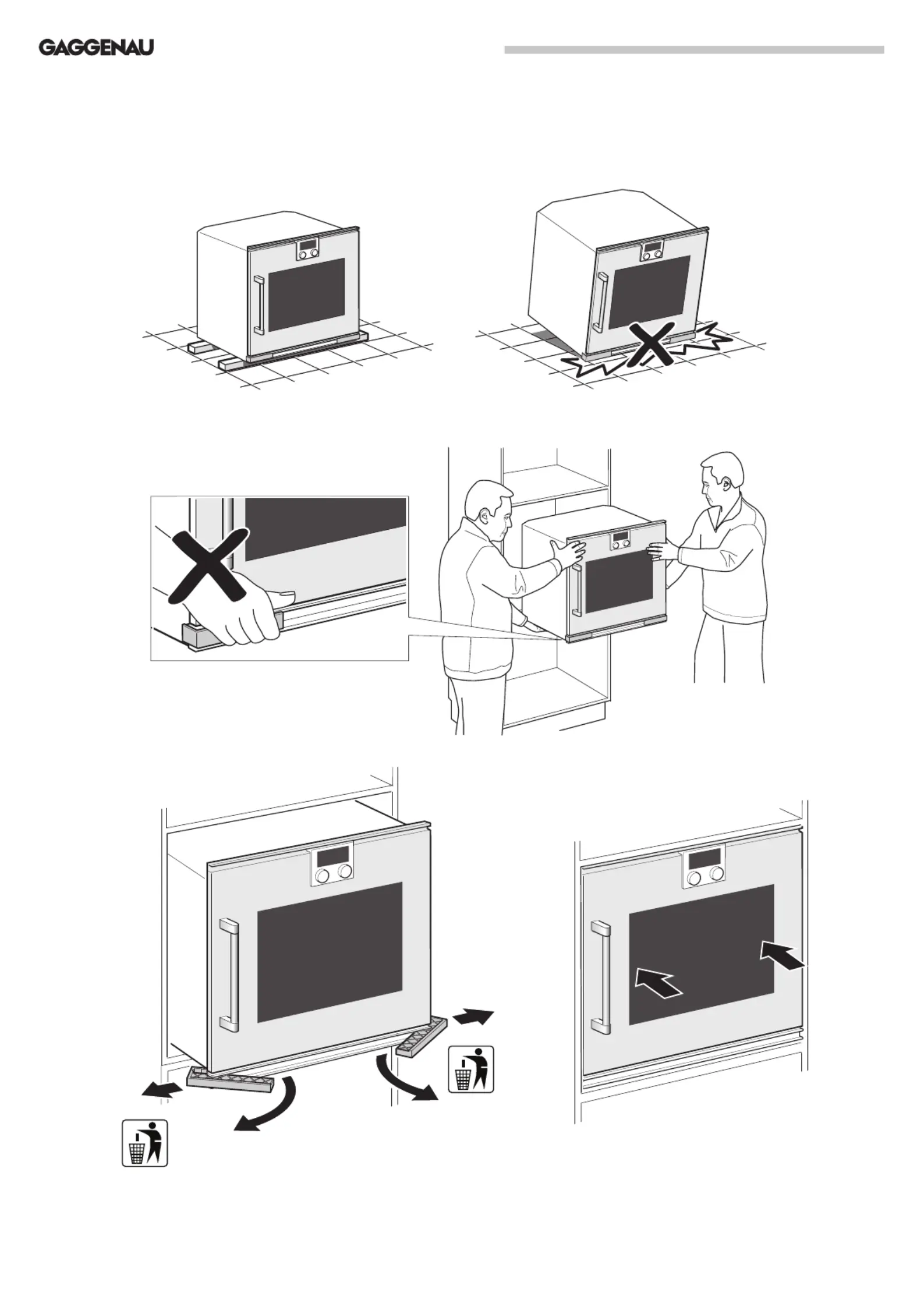 GAGGENAU