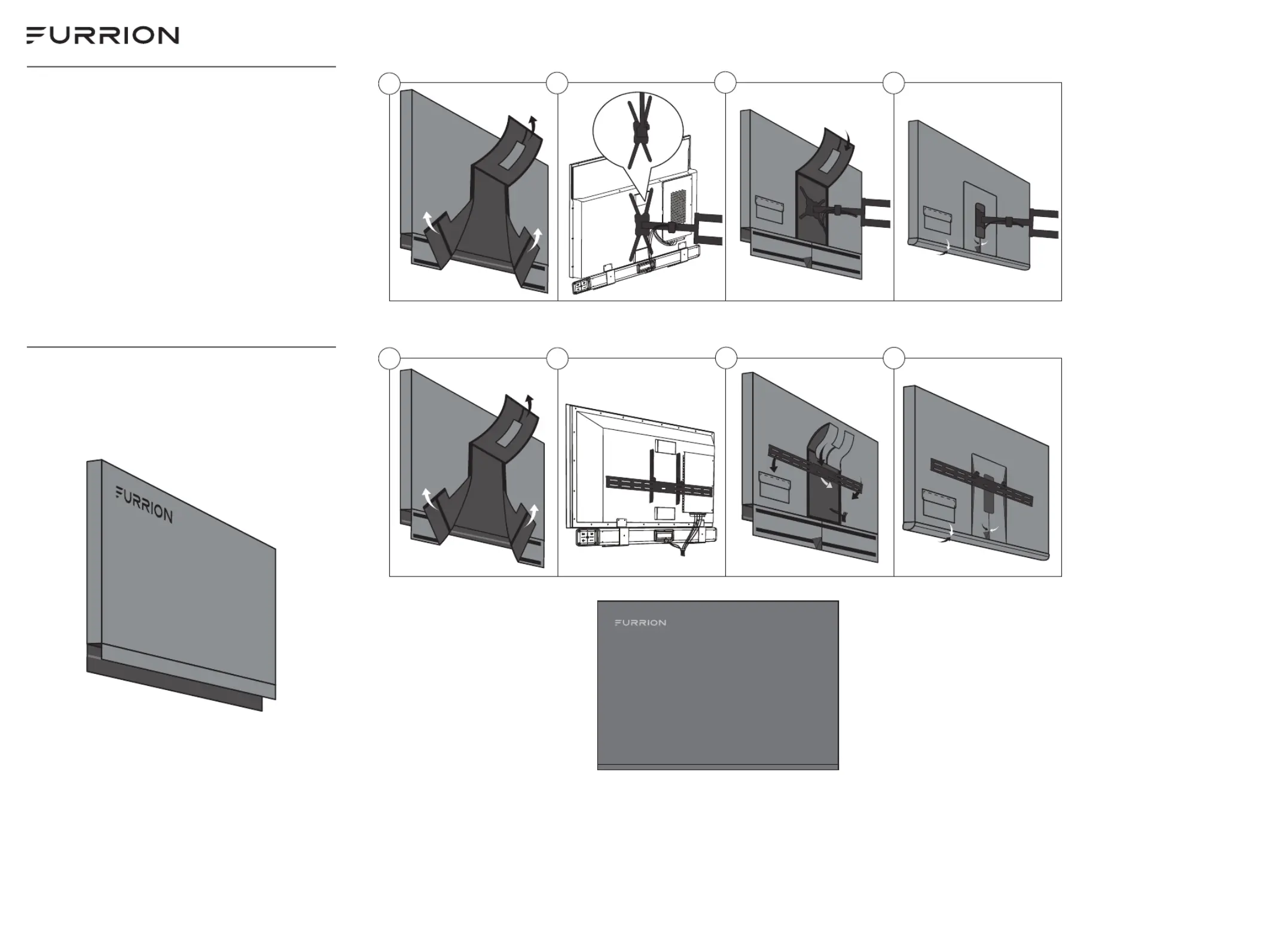 FURRION

FURRION

FURRION