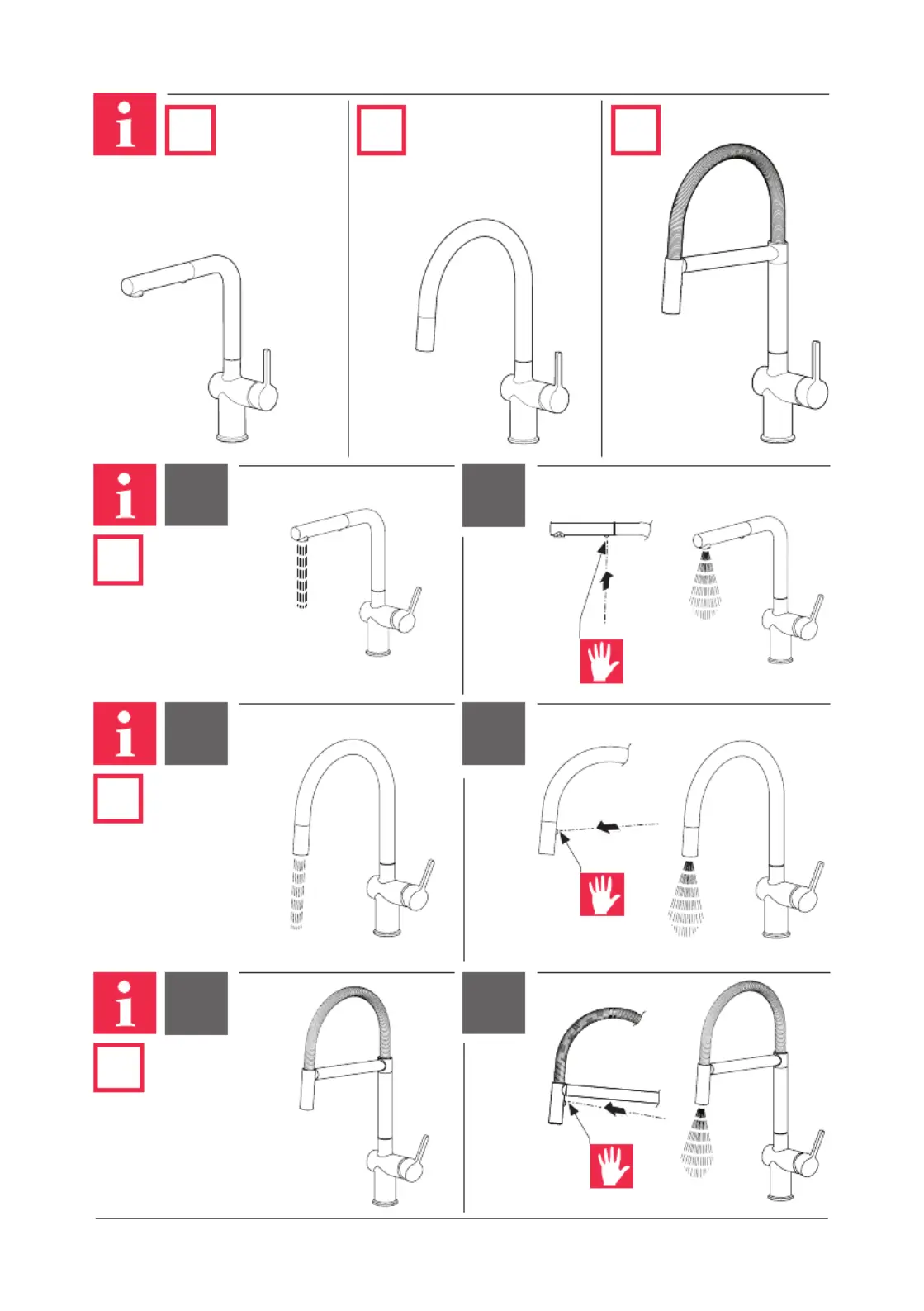 i

i

i

i