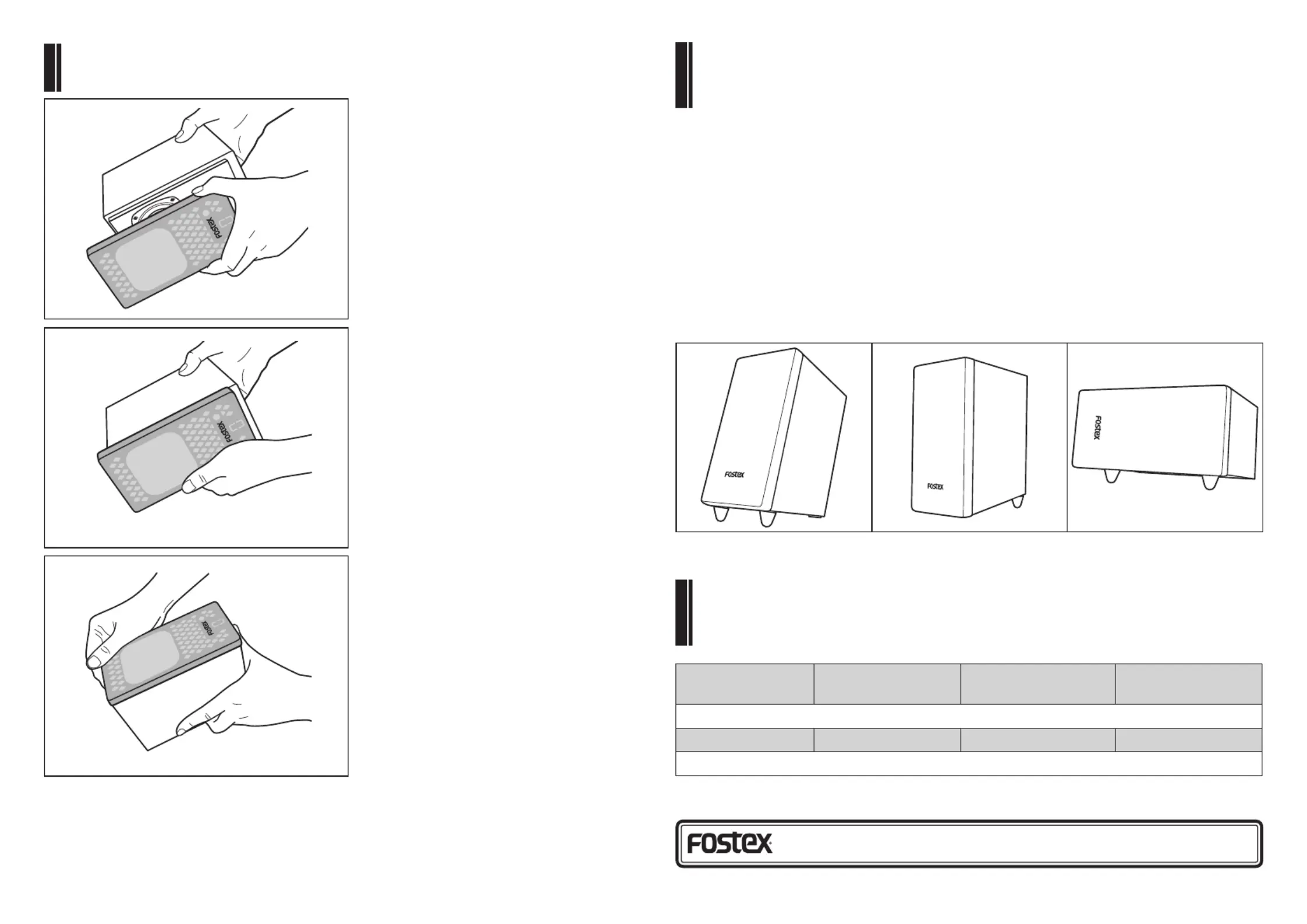 FOSTEX

FOSTEX

FOSTEX

FOSTEX

FOSTEX

FOSTEX

FOSTEX