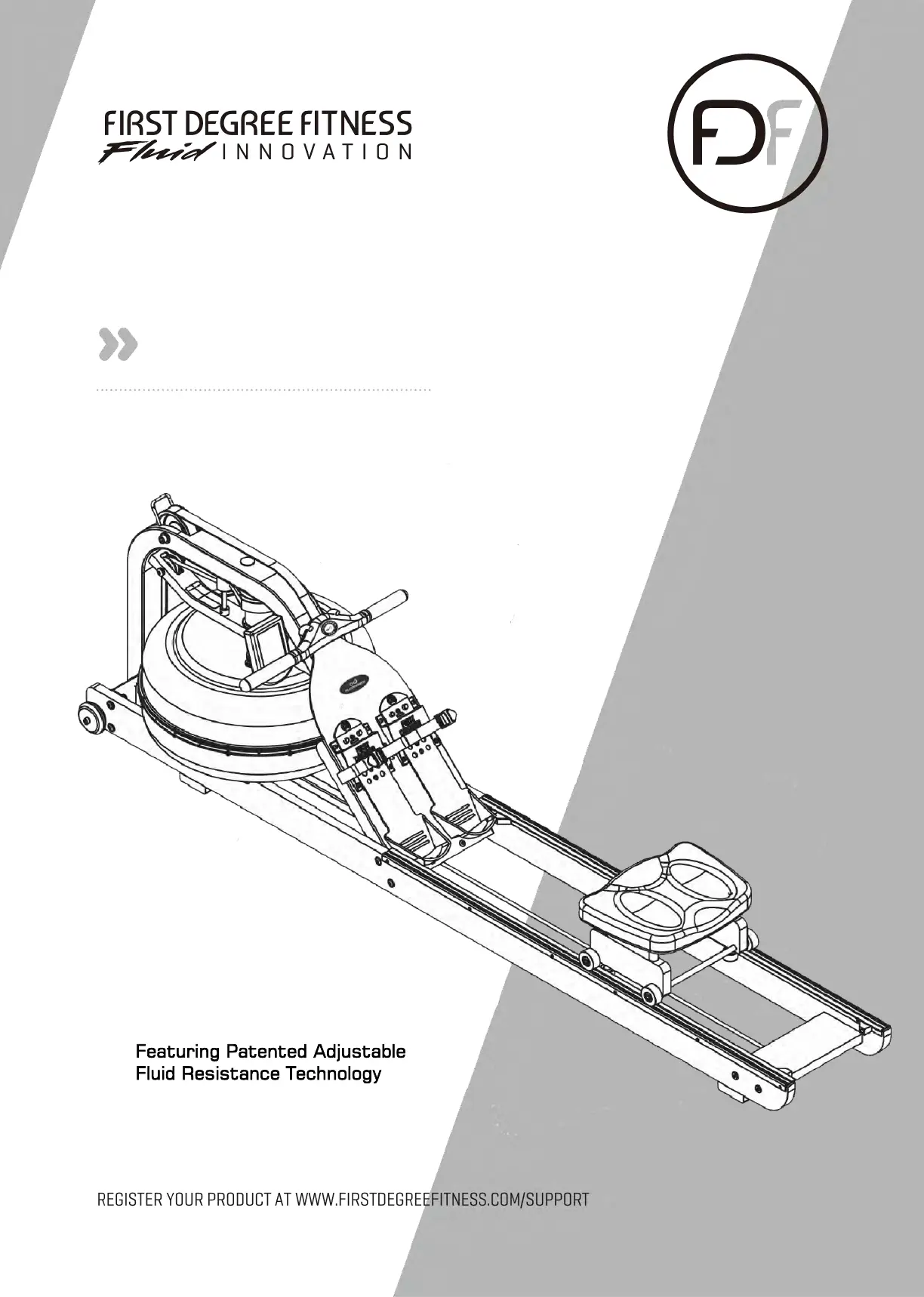 FIRST DEGREE FITNESS
Fluid INNOVATION

FDF

»

Featuring Patented Adjustable Fluid Resistance Technology

REGISTER YOUR PRODUCT AT WWW.FIRSTDEGREEFITNESS.COM/SUPPORT