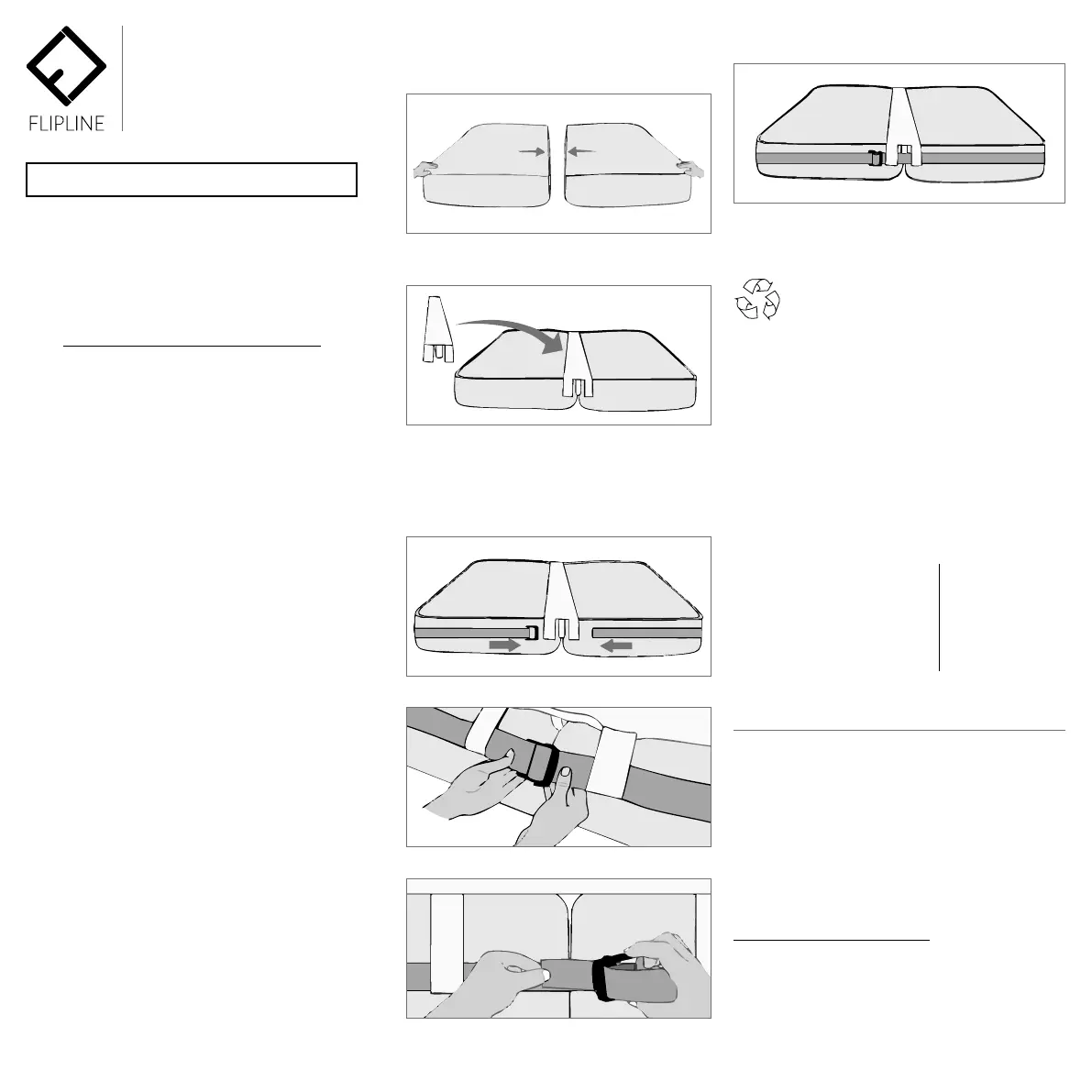 FLIPLINE