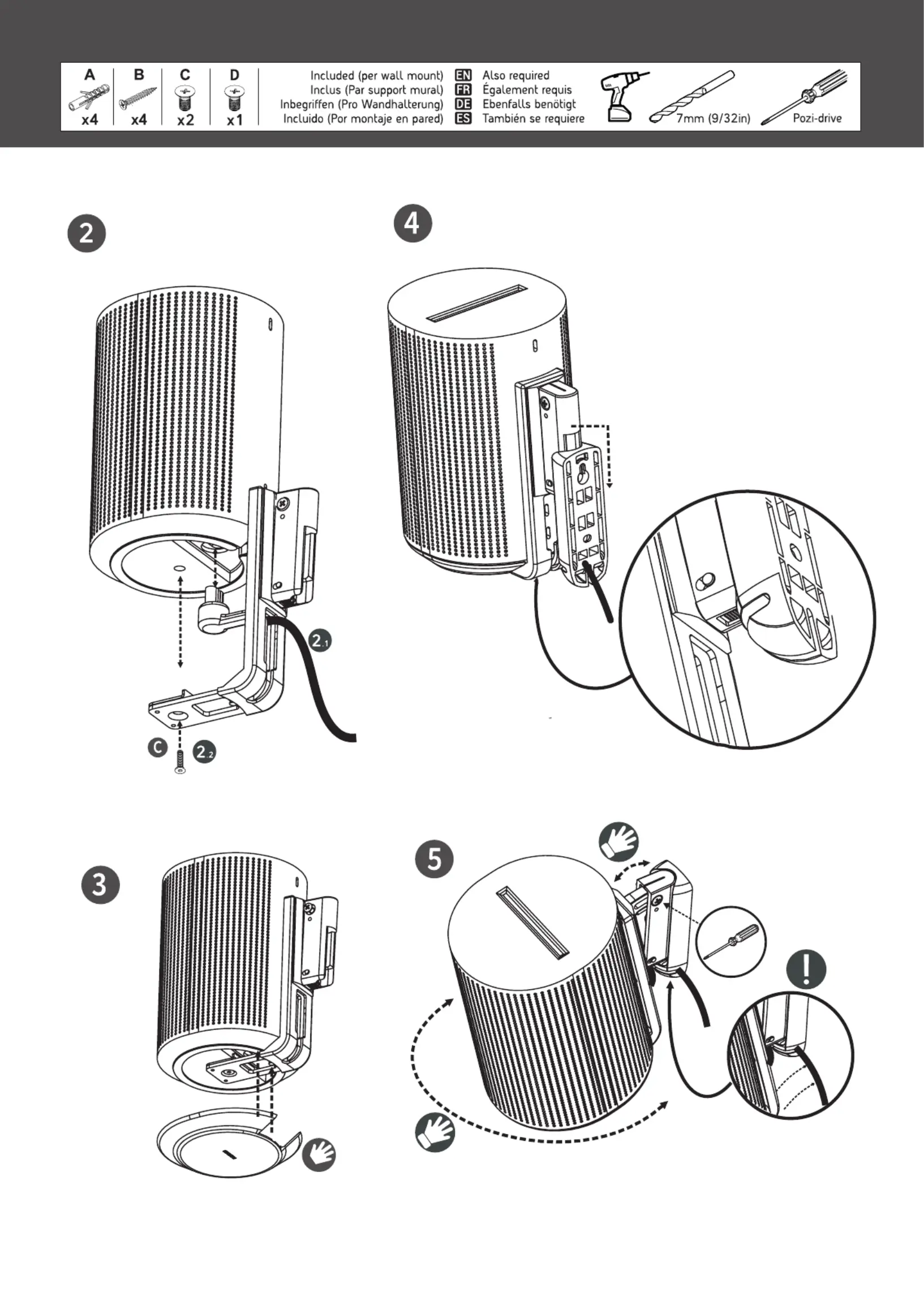 A x4 B x4 C x2 D x1

Included (per wall mount) EN Also required
Inclus (Par support mural) FR Également requis
Inbegriffen (Pro Wandhalterung) DE Ebenfalls benötigt
Incluido (Por montaje en pared) ES También se requiere

7mm (9/32in)

Pozi-drive

2

2.1

C

2.2

4

3

5

!