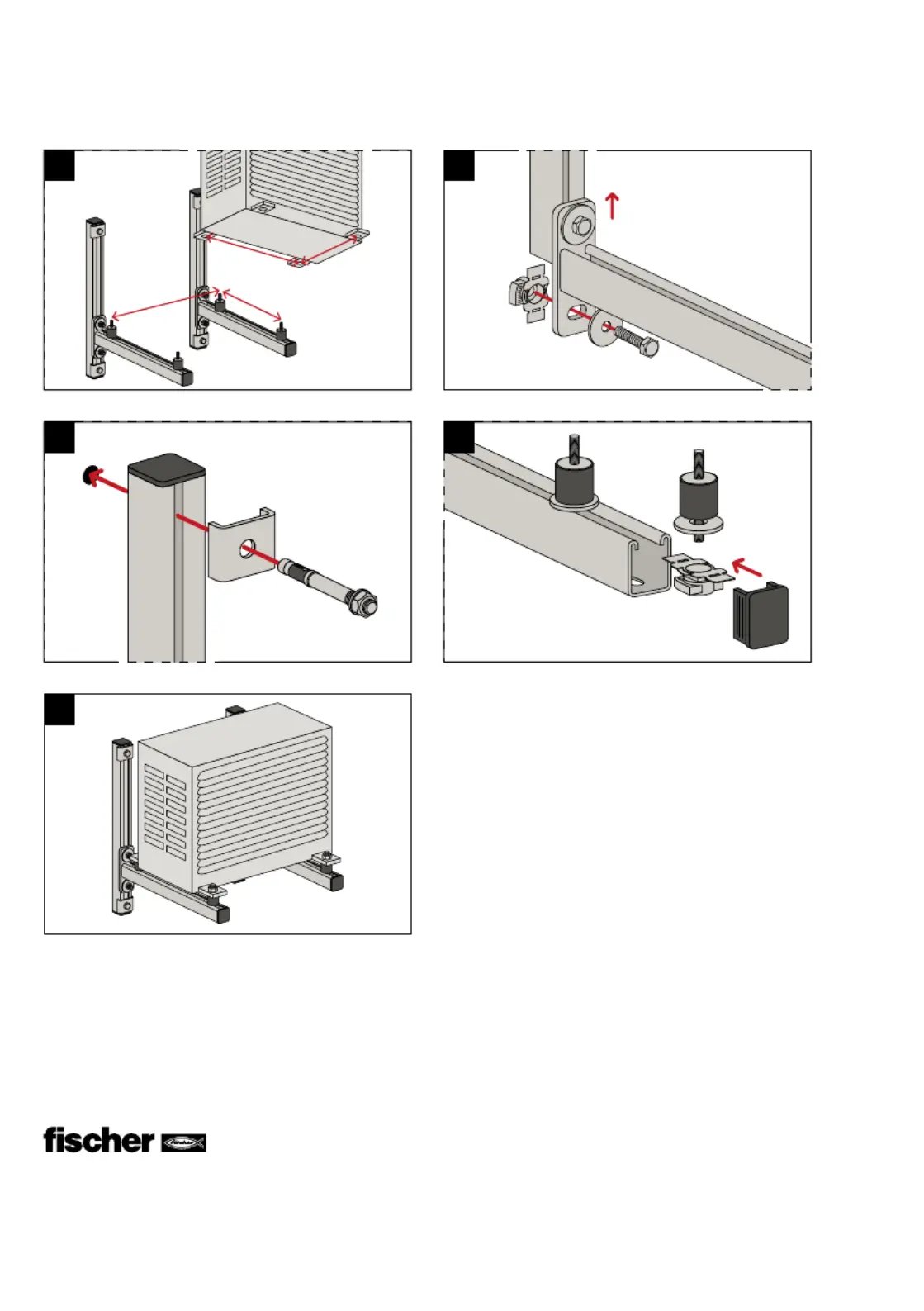 fischer