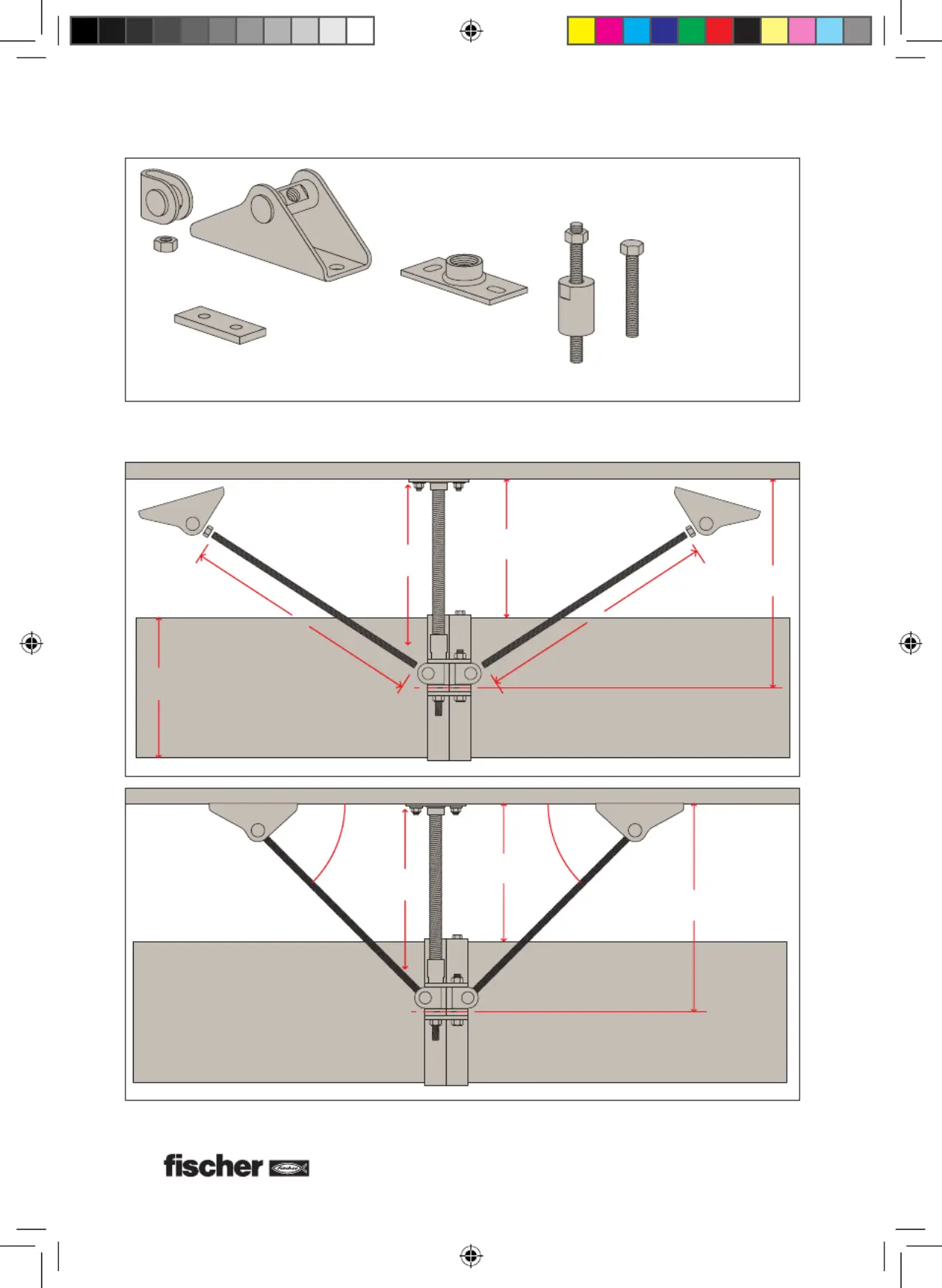 fischer