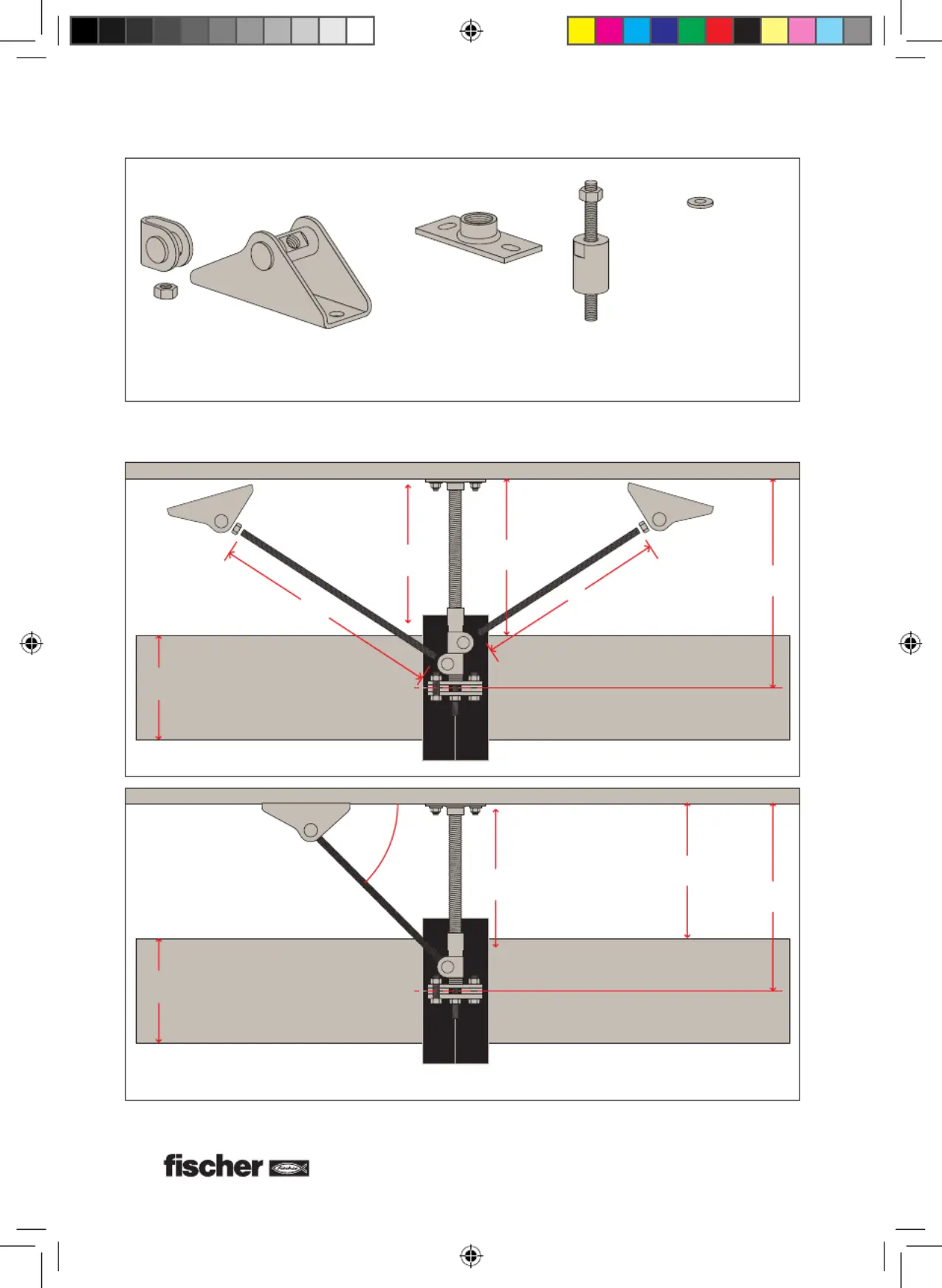 fischer