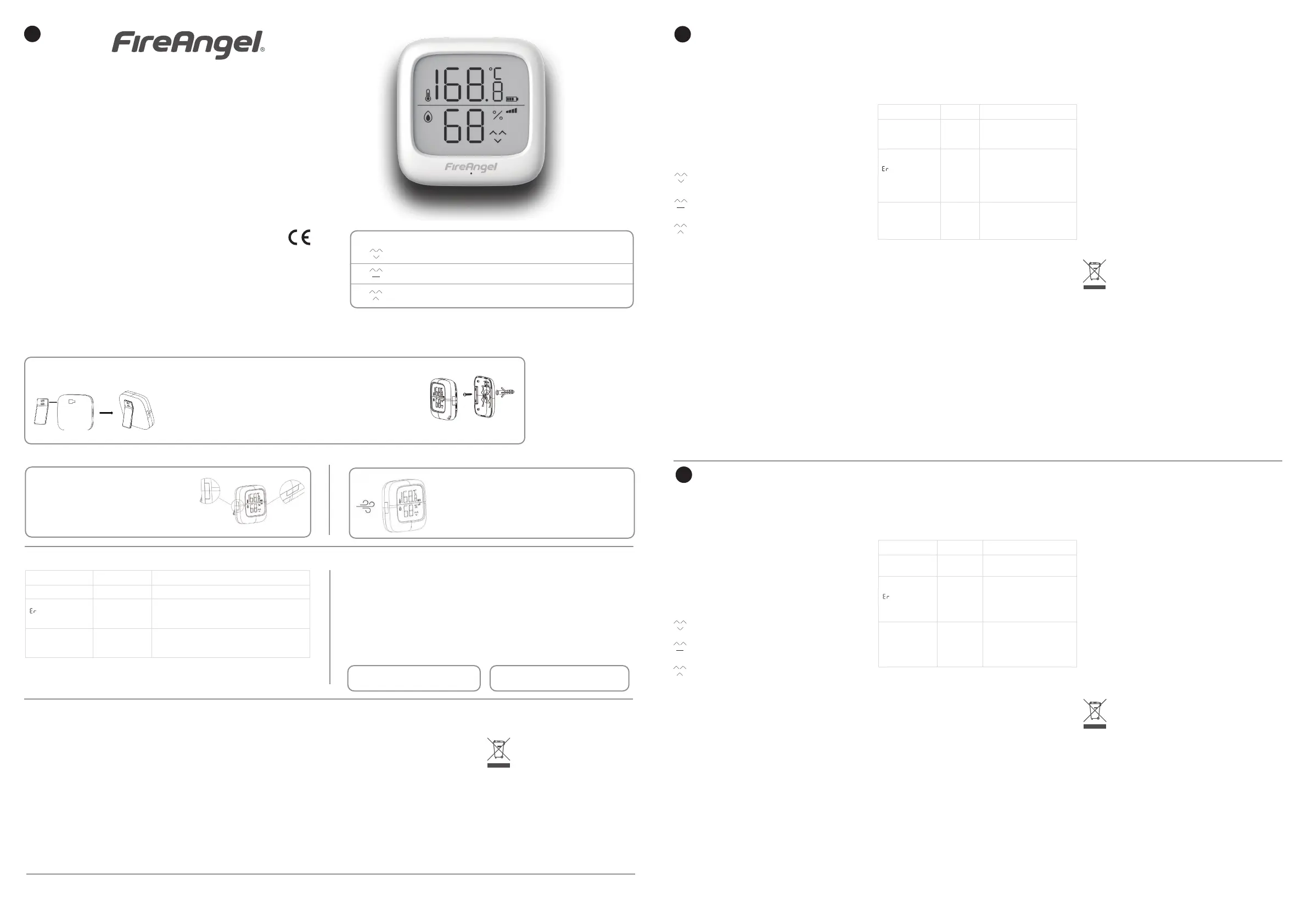 FireAngel®

168.8 °C
68 %

FireAngel

CE

Er

Er

Er