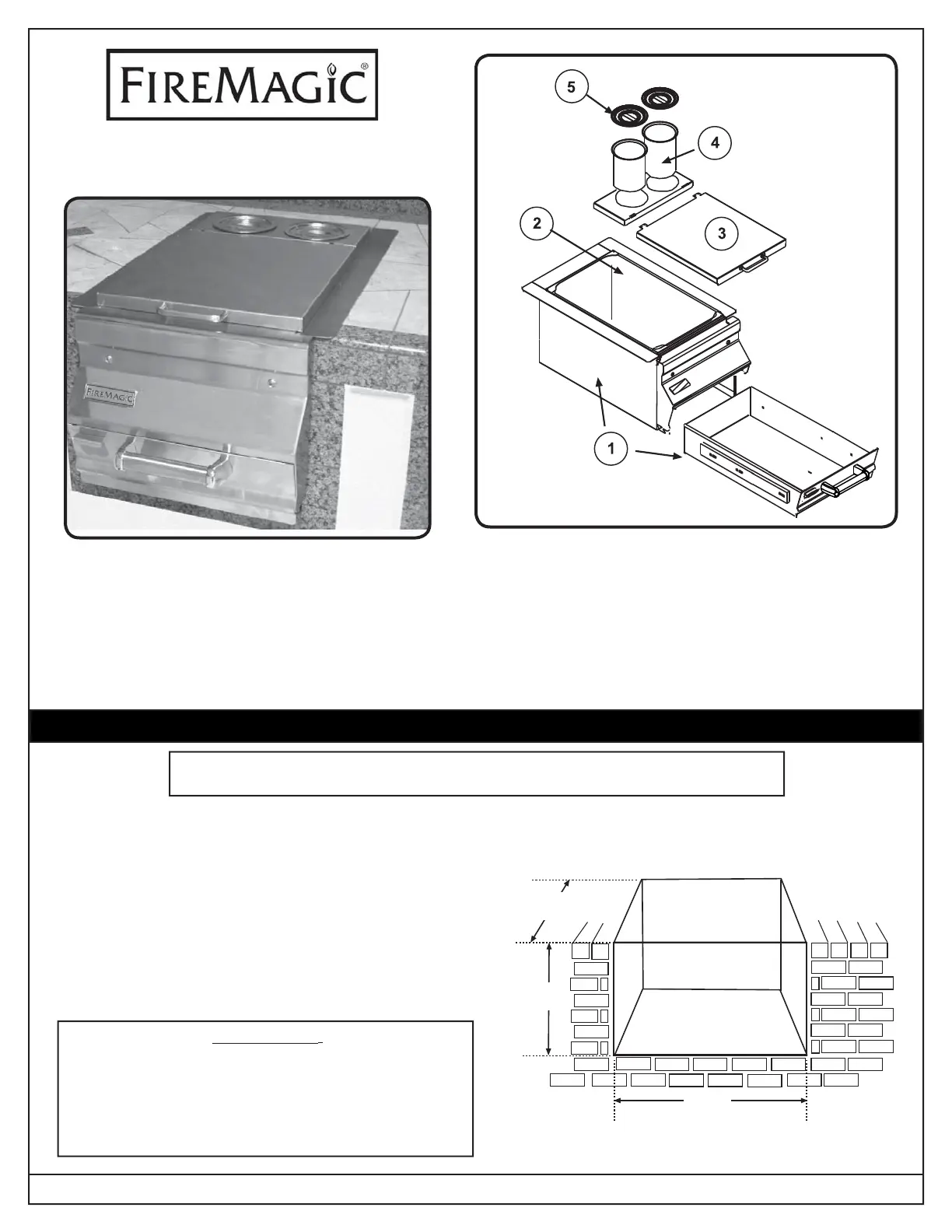 FIREMAGIC®

FIREMAGIC

5

4

2

3

1