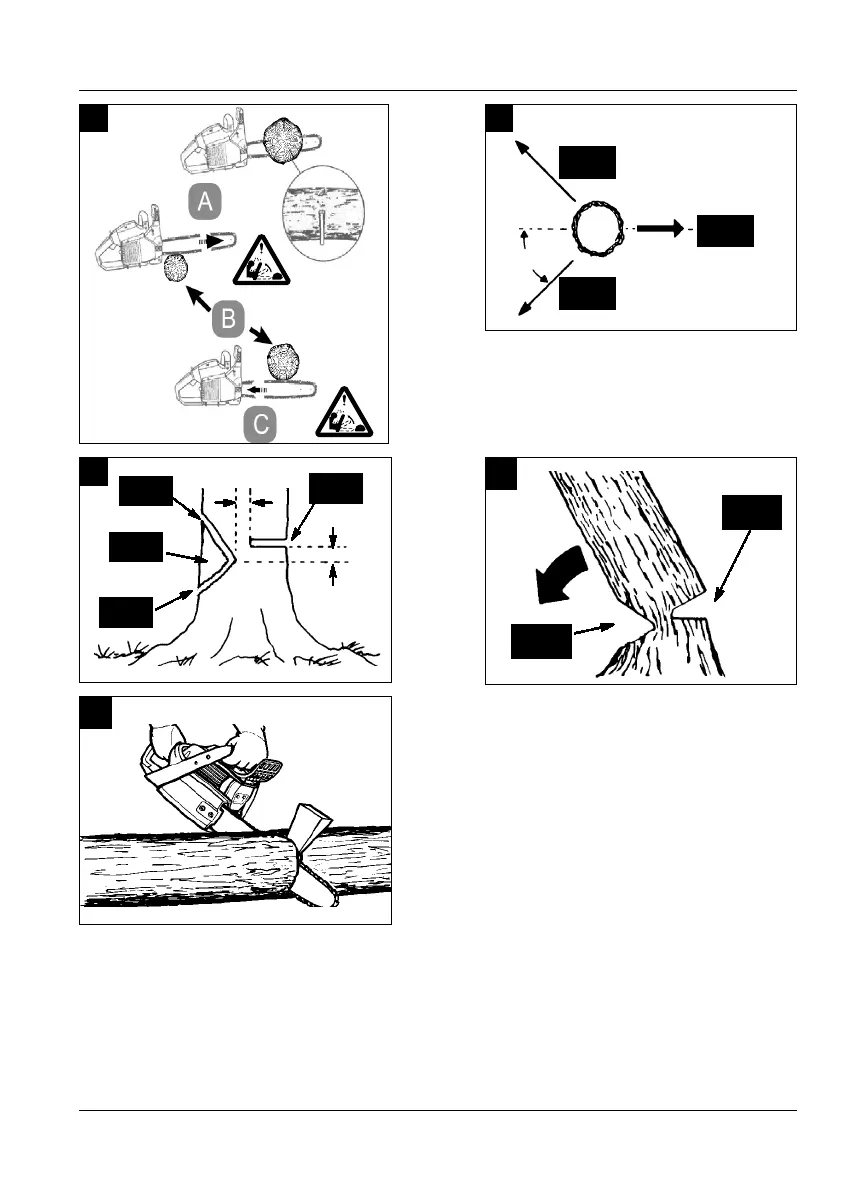 A

B

C