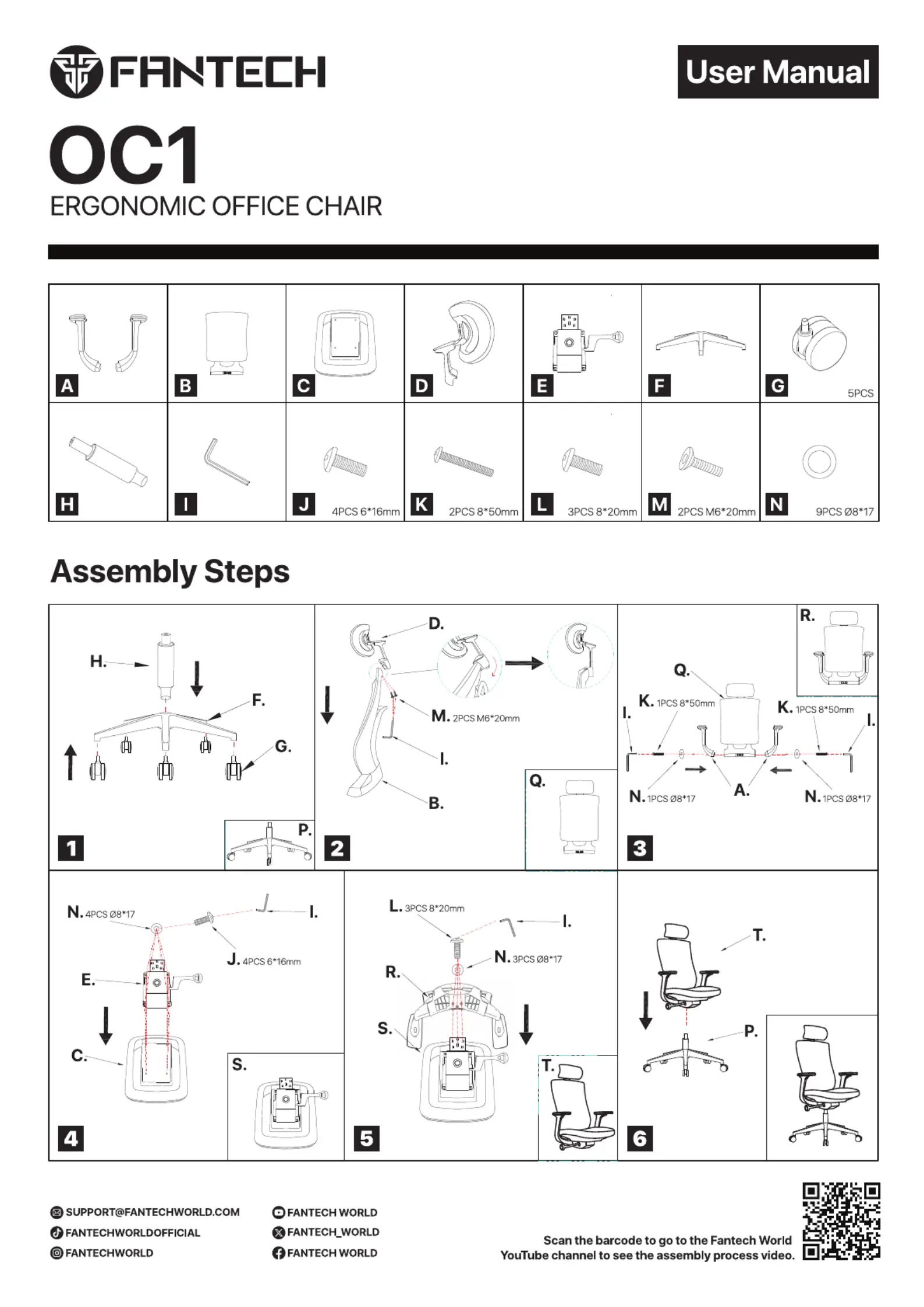 FANTECH

User Manual

OC1
ERGONOMIC OFFICE CHAIR

| A | B | C | D | E | F | G 5PCS |
|---|---|---|---|---|---|---|
| H | I | J 4PCS 6*16mm | K 2PCS 8*50mm | L 3PCS 8*20mm | M 2PCS M6*20mm | N 9PCS Ø8*17 |

Assembly Steps

H.
F.
G.
P.
1

D.
M. 2PCS M6*20mm
I.
B.
Q.
2

R.
Q.
K. 1PCS 8*50mm
K. 1PCS 8*50mm
I.
I.
N. 1PCS Ø8*17
A.
N. 1PCS Ø8*17
3

N. 4PCS Ø8*17
I.
J. 4PCS 6*16mm
E.
C.
S.
4

L. 3PCS 8*20mm
I.
N. 3PCS Ø8*17
R.
S.
T.
5

T.
P.
6

SUPPORT@FANTECHWORLD.COM
FANTECHWORLDOFFICIAL
FANTECHWORLD
FANTECH WORLD
FANTECH_WORLD
FANTECH WORLD

Scan the barcode to go to the Fantech World YouTube channel to see the assembly process video.