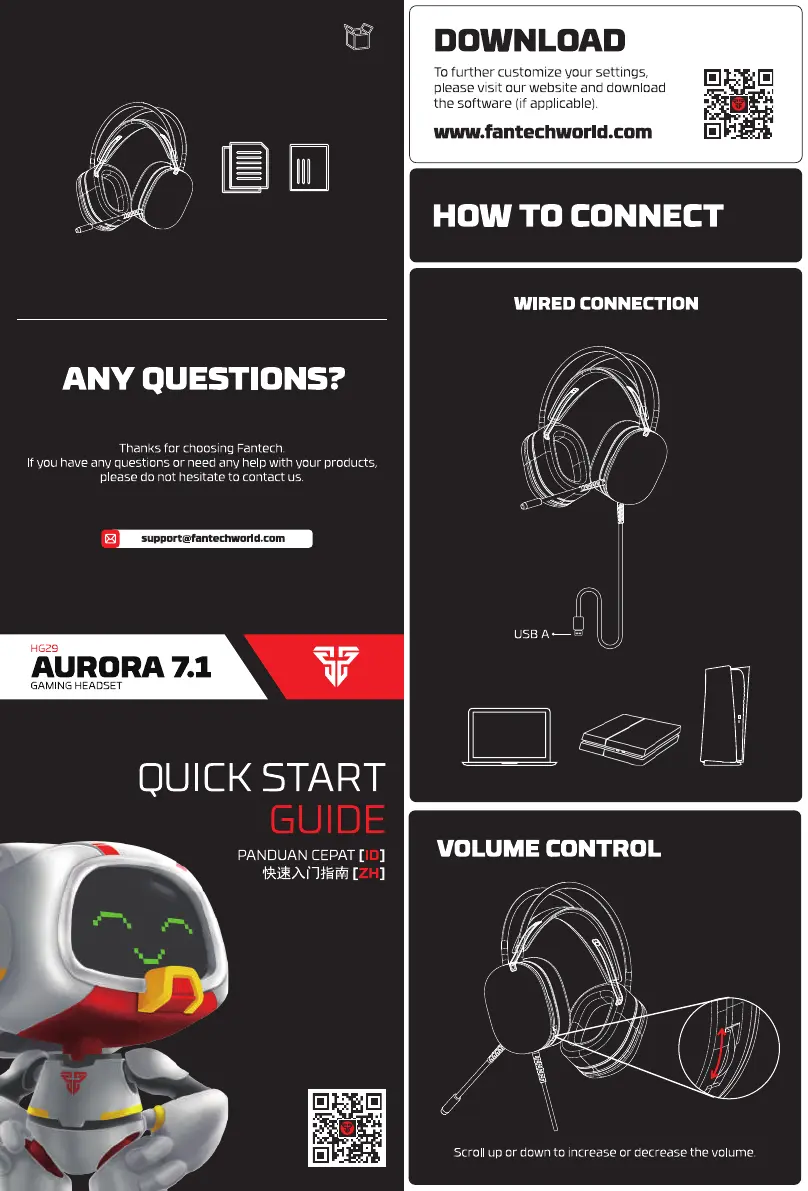 ANY QUESTIONS?

Thanks for choosing Fantech.
If you have any questions or need any help with your products, please do not hesitate to contact us.

support@fantechworld.com

HG29
AURORA 7.1
GAMING HEADSET

QUICK START
GUIDE

PANDUAN CEPAT [ID]
快速入门指南 [ZH]

DOWNLOAD

To further customize your settings, please visit our website and download the software (if applicable).

www.fantechworld.com

HOW TO CONNECT

WIRED CONNECTION

USB A

VOLUME CONTROL

Scroll up or down to increase or decrease the volume.