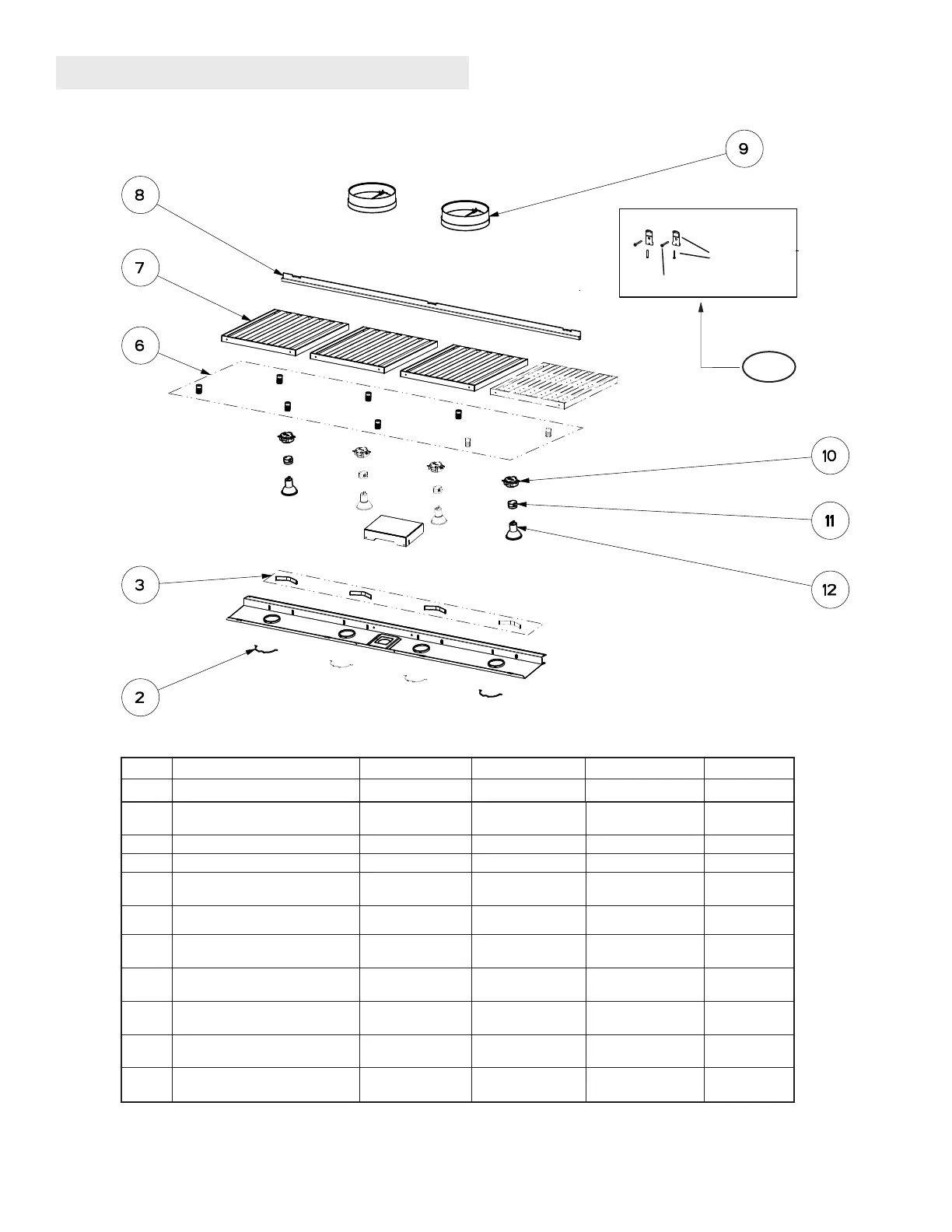 9

8

7

6

10

11

12

3

2