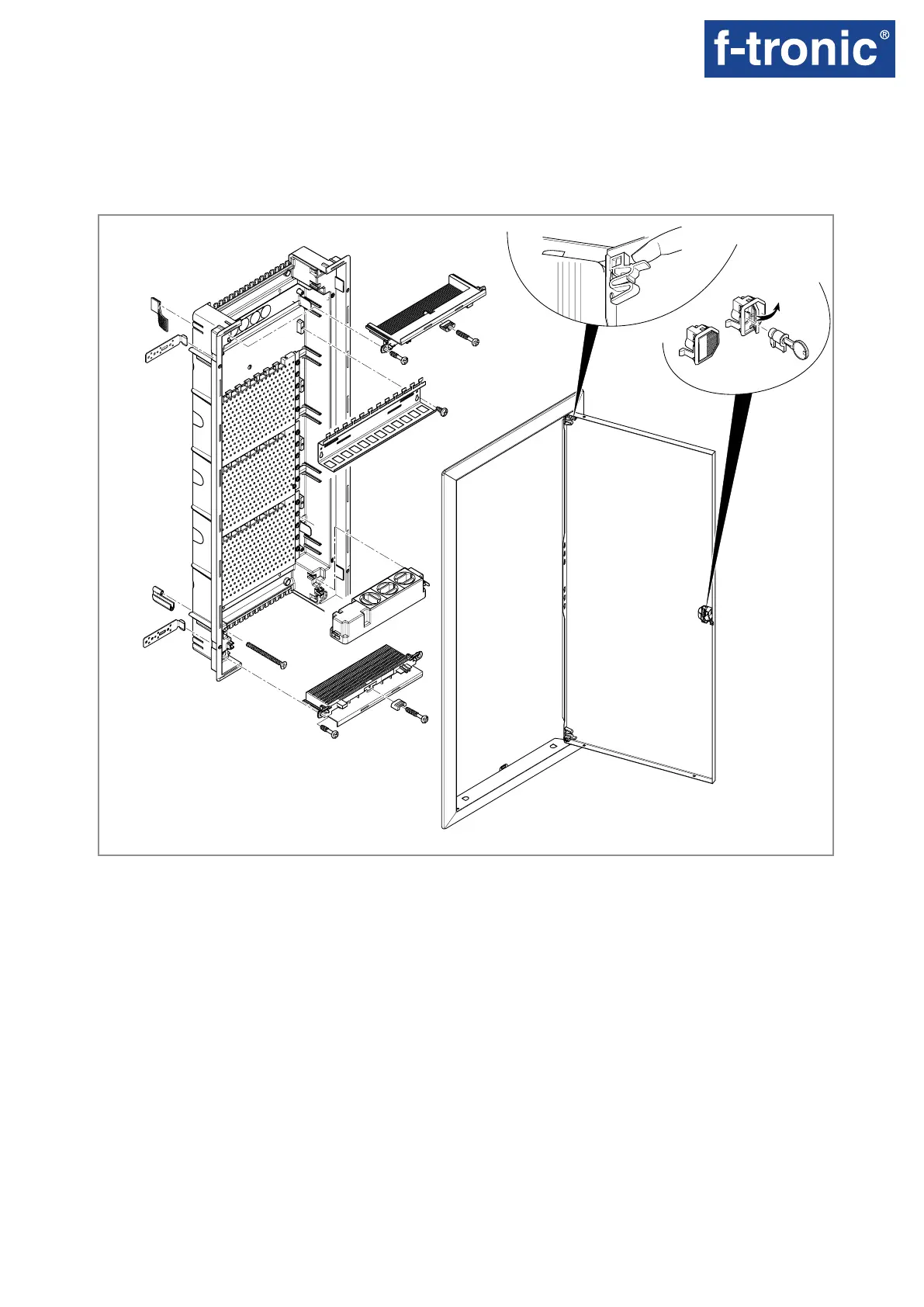 f-tronic®