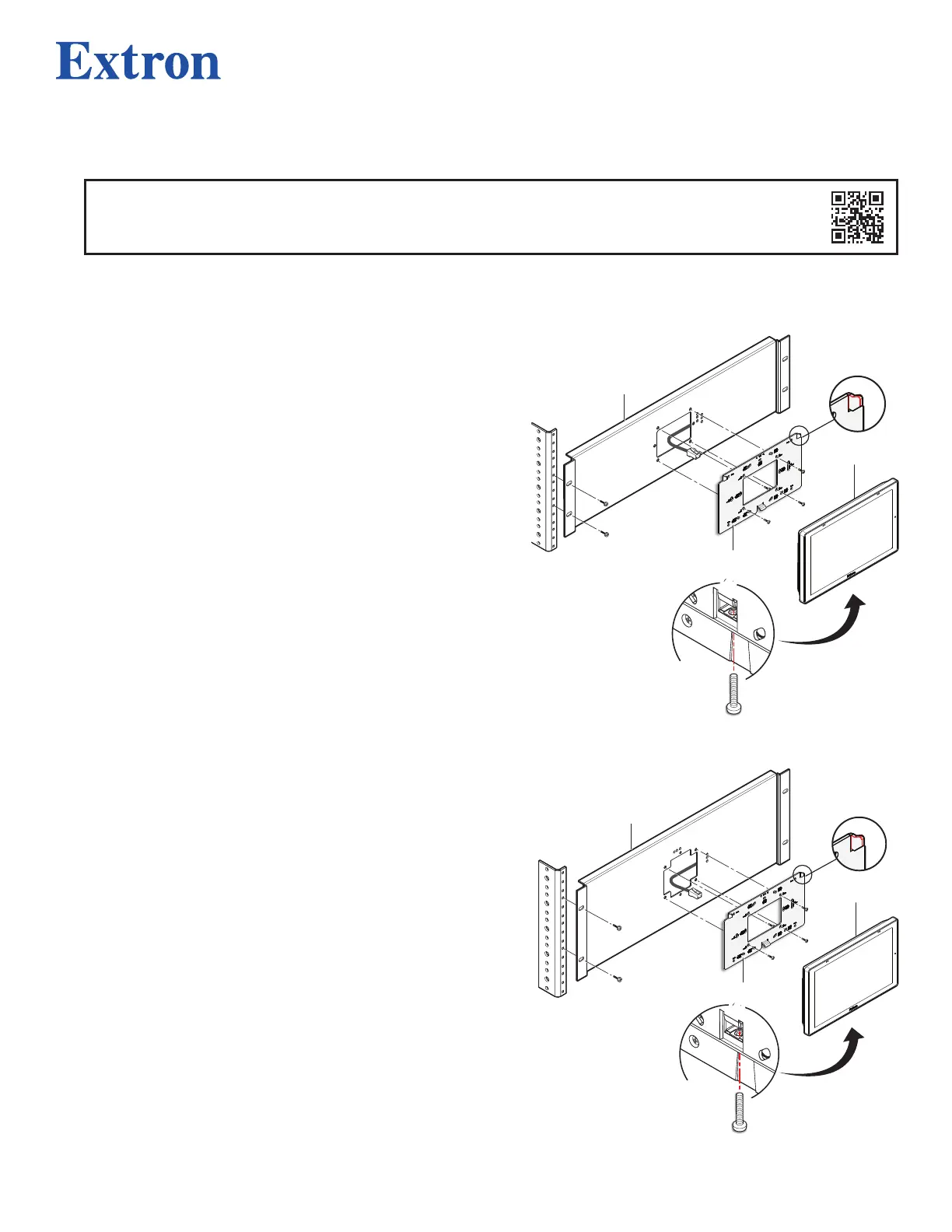 Extron