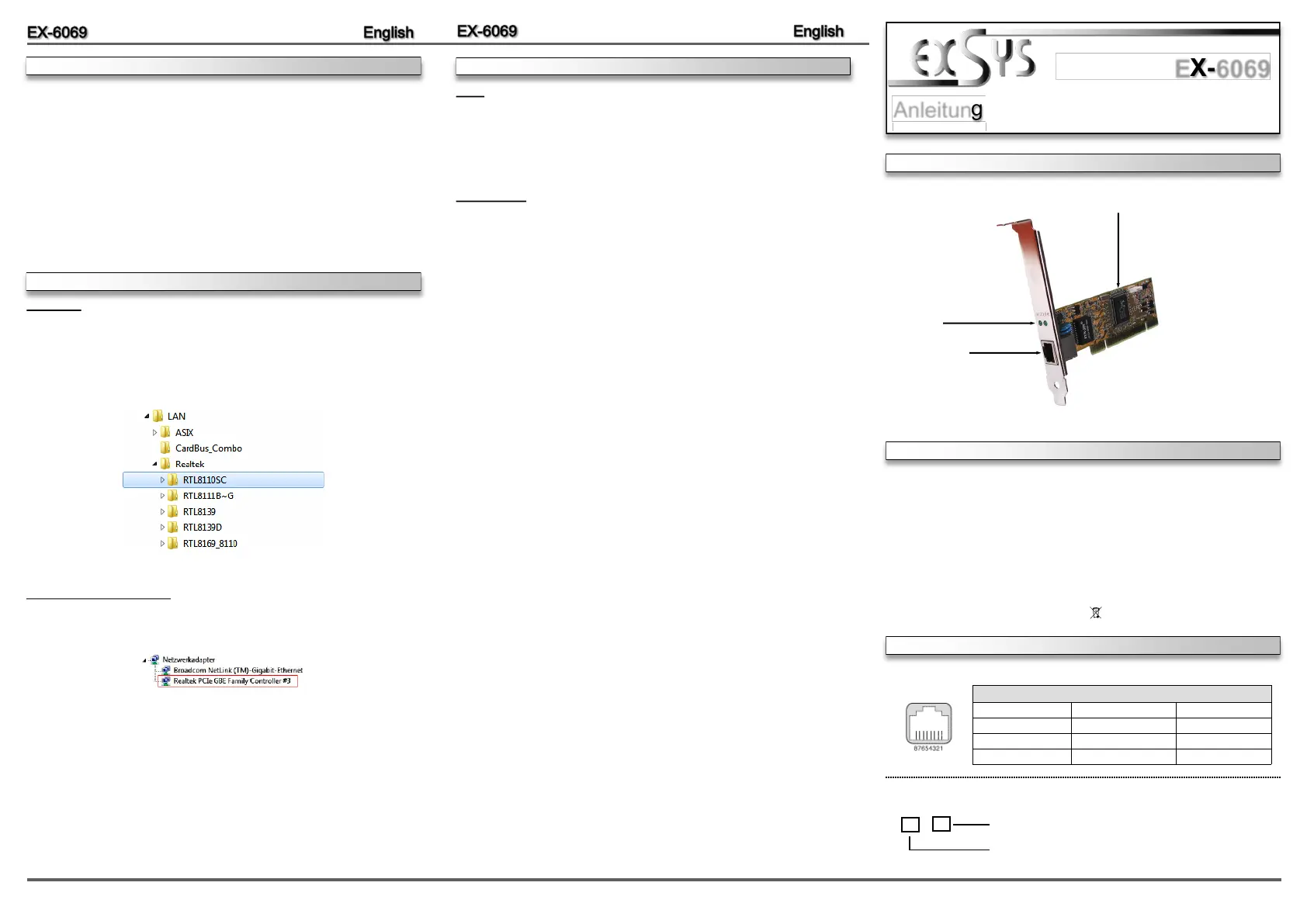 EX-6069 English

LAN
ASIX
CardBus_Combo
Realtek
RTL8110SC
RTL8111B~G
RTL8139
RTL8139D
RTL8169_8110

Netzwerkadapter
Broadcom NetLink (TM)-Gigabit-Ethernet
Realtek PCIe GBE Family Controller #3

EX-6069 English

EXSYS
EX-6069
Anleitung

87654321