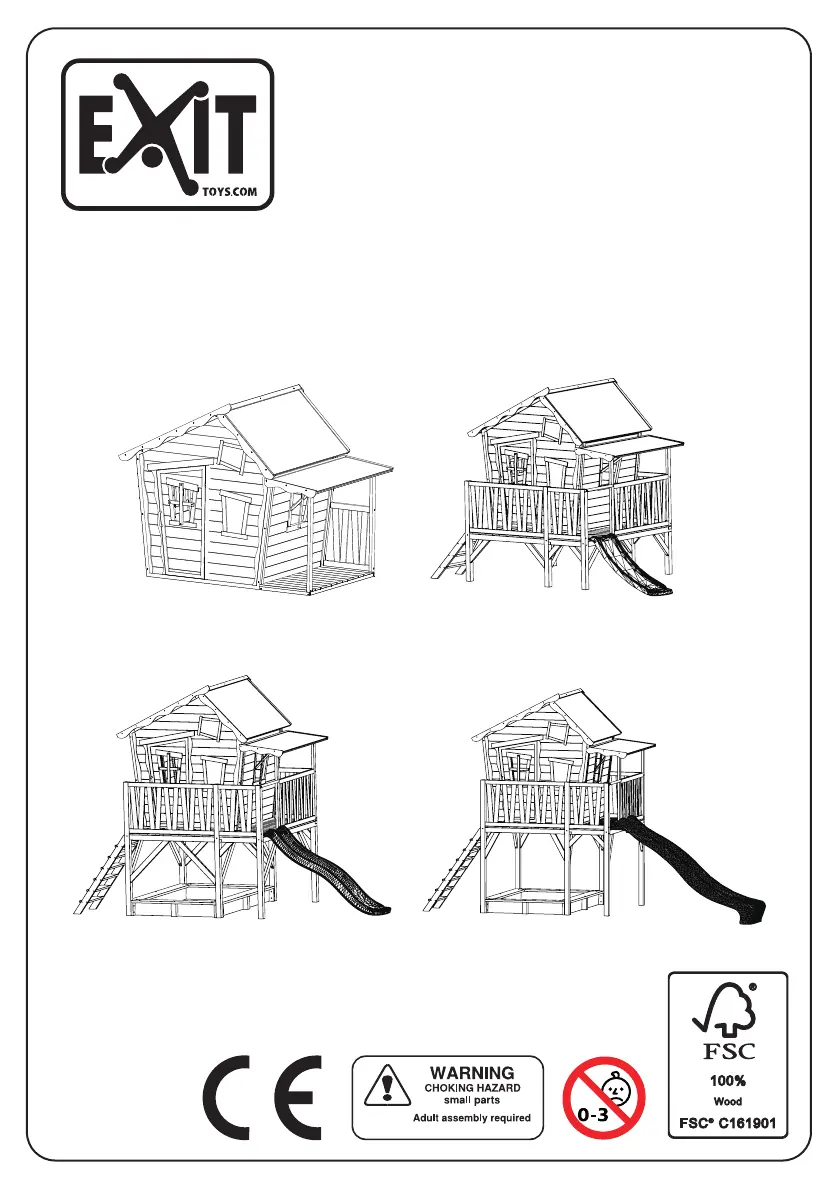 EXIT
TOYS.COM

CE

WARNING
CHOKING HAZARD
small parts
Adult assembly required

0-3

FSC
100%
Wood
FSC® C161901