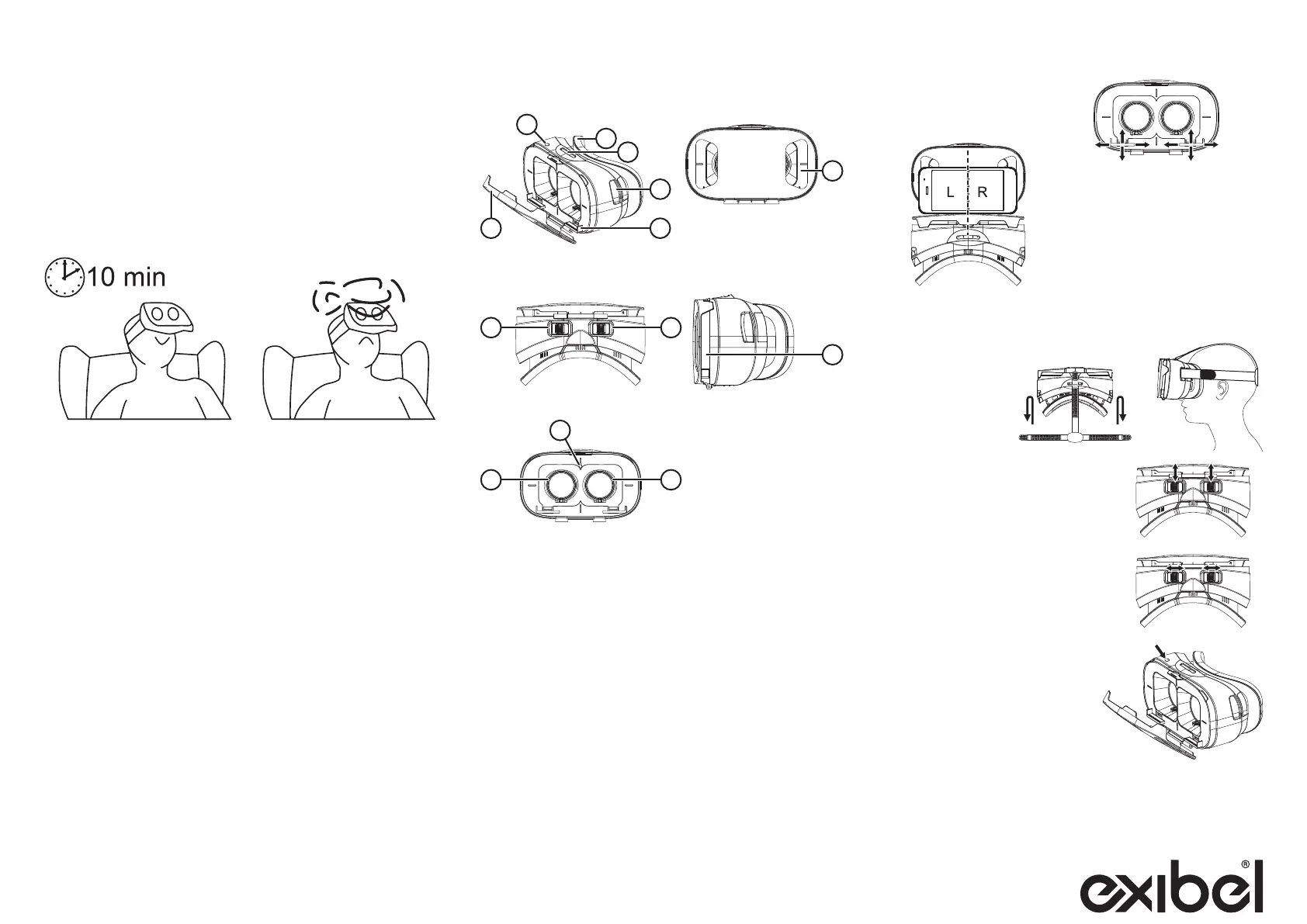 10 min

L R

exibel®